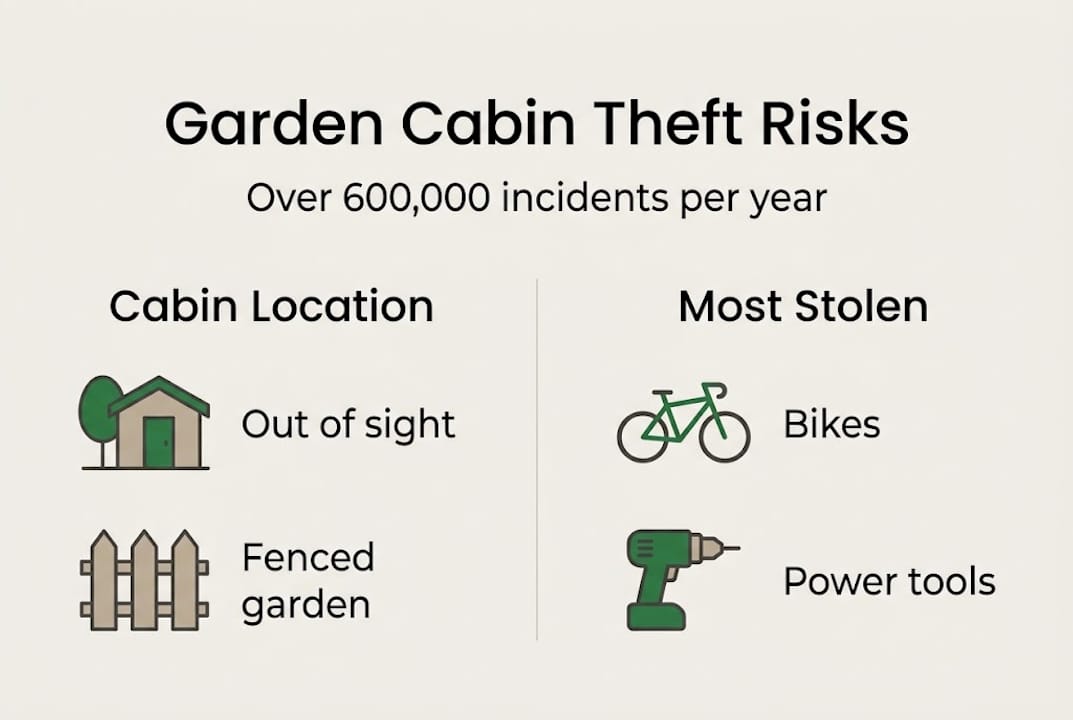 Garden Cabin Theft Risks

Over 600,000 incidents per year

Cabin Location

Out of sight

Fenced garden

Most Stolen

Bikes

Power tools