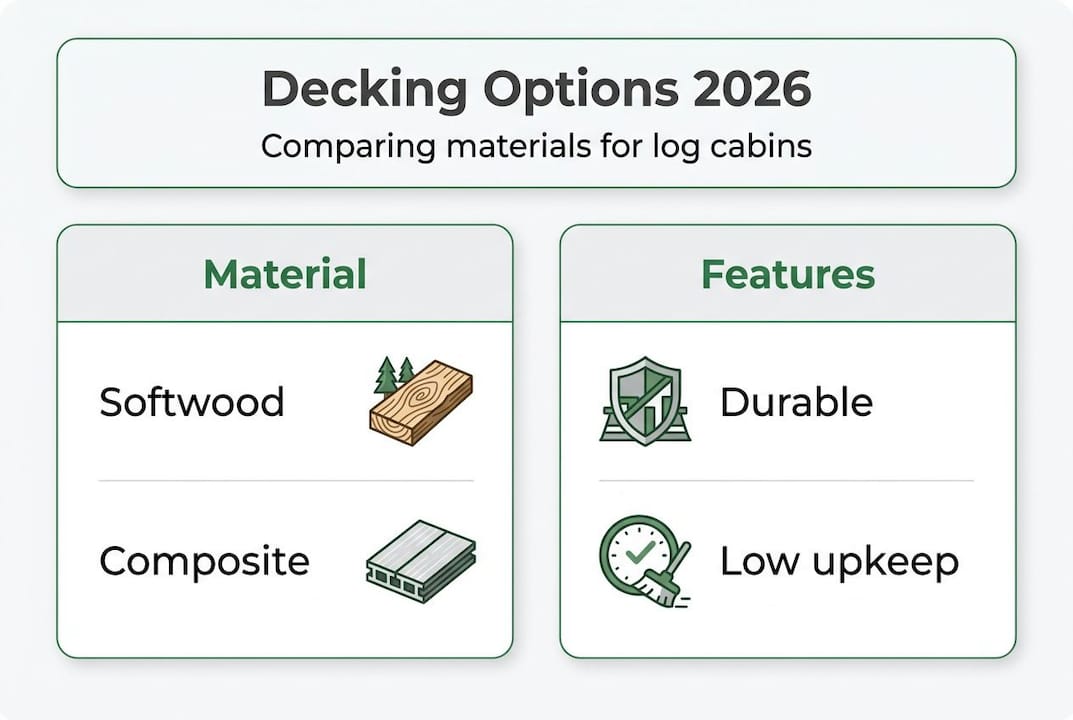 Decking Options 2026
Comparing materials for log cabins

Material

Softwood

Composite

Features

Durable

Low upkeep