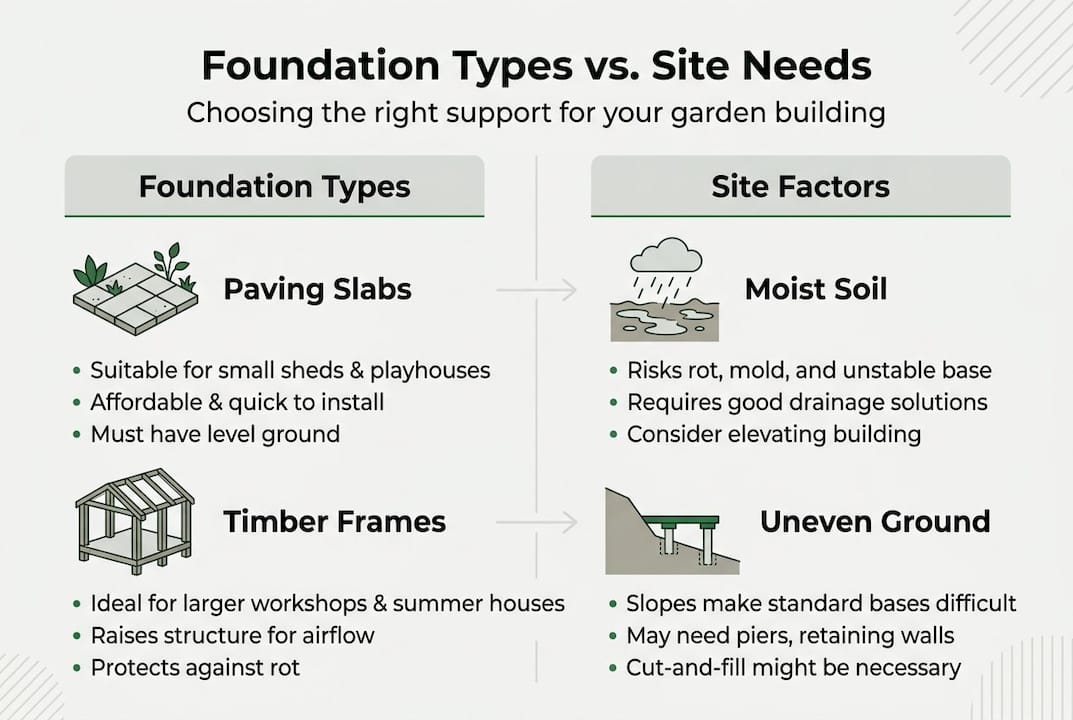 Foundation Types vs. Site Needs
Choosing the right support for your garden building

Foundation Types

Paving Slabs

• Suitable for small sheds & playhouses
• Affordable & quick to install
• Must have level ground

Timber Frames

• Ideal for larger workshops & summer houses
• Raises structure for airflow
• Protects against rot

Site Factors

Moist Soil

• Risks rot, mold, and unstable base
• Requires good drainage solutions
• Consider elevating building

Uneven Ground

• Slopes make standard bases difficult
• May need piers, retaining walls
• Cut-and-fill might be necessary