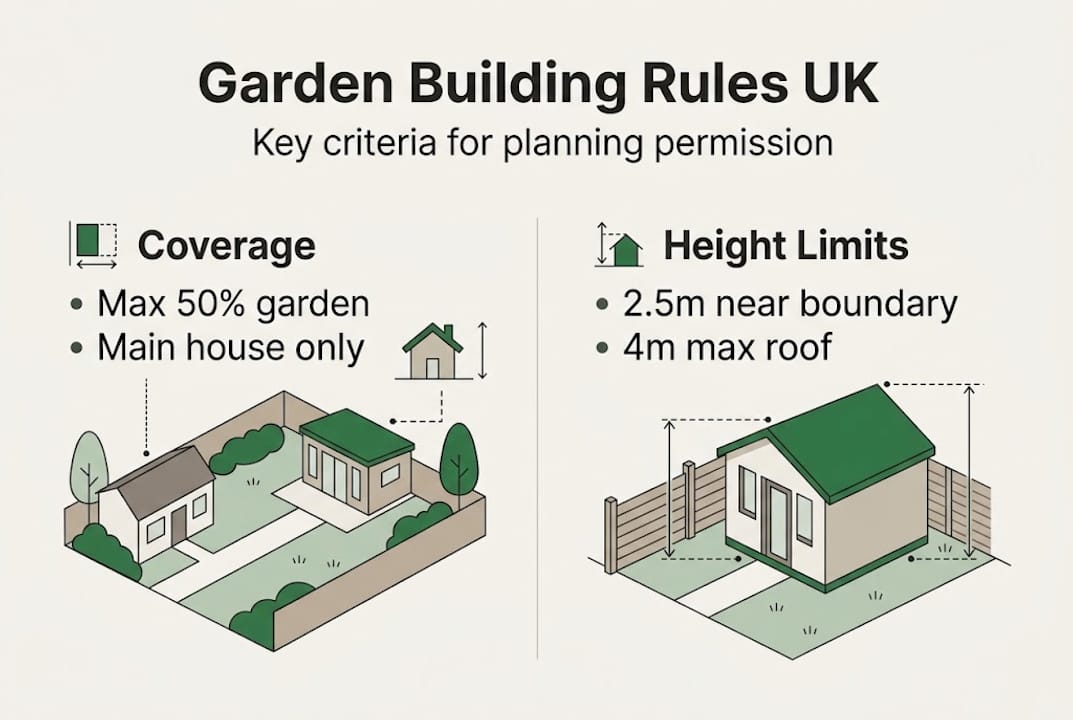 Garden Building Rules UK

Key criteria for planning permission

Coverage

• Max 50% garden
• Main house only

Height Limits

• 2.5m near boundary
• 4m max roof