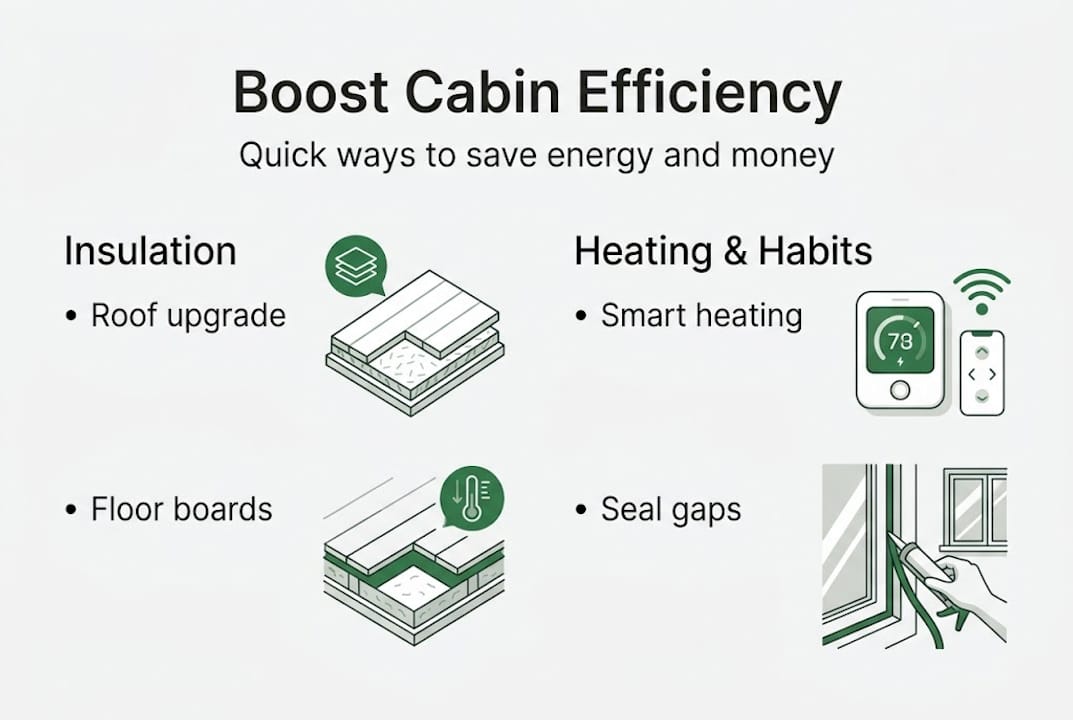 Boost Cabin Efficiency

Quick ways to save energy and money

Insulation

• Roof upgrade

• Floor boards

Heating & Habits

• Smart heating

78

• Seal gaps