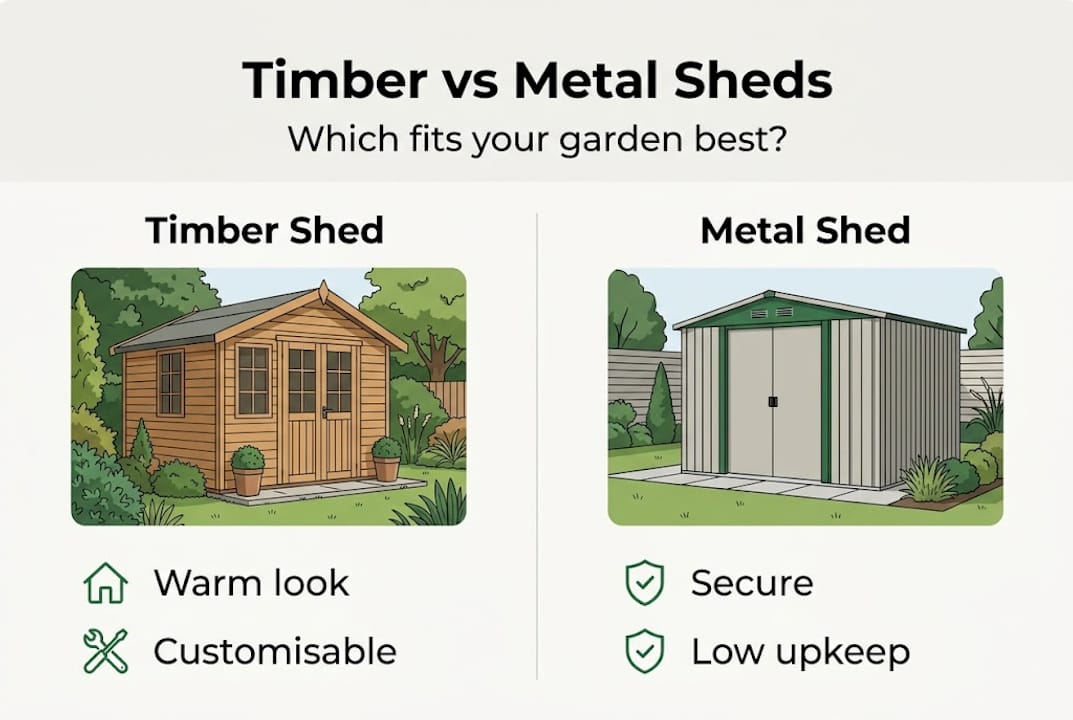 Timber vs Metal Sheds
Which fits your garden best?

Timber Shed

Warm look
Customisable

Metal Shed

Secure
Low upkeep