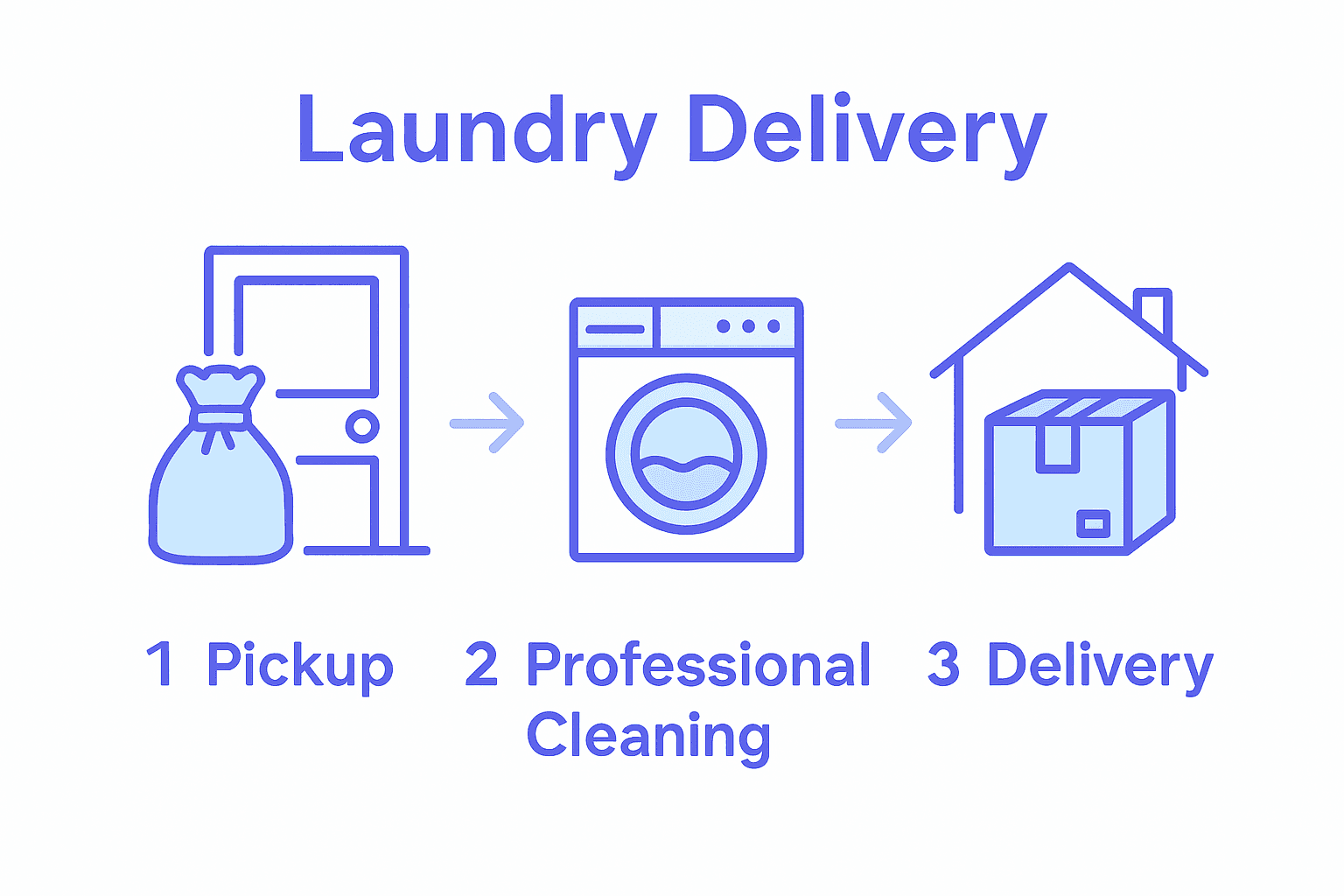 Laundry Delivery

1 Pickup

2 Professional Cleaning

3 Delivery