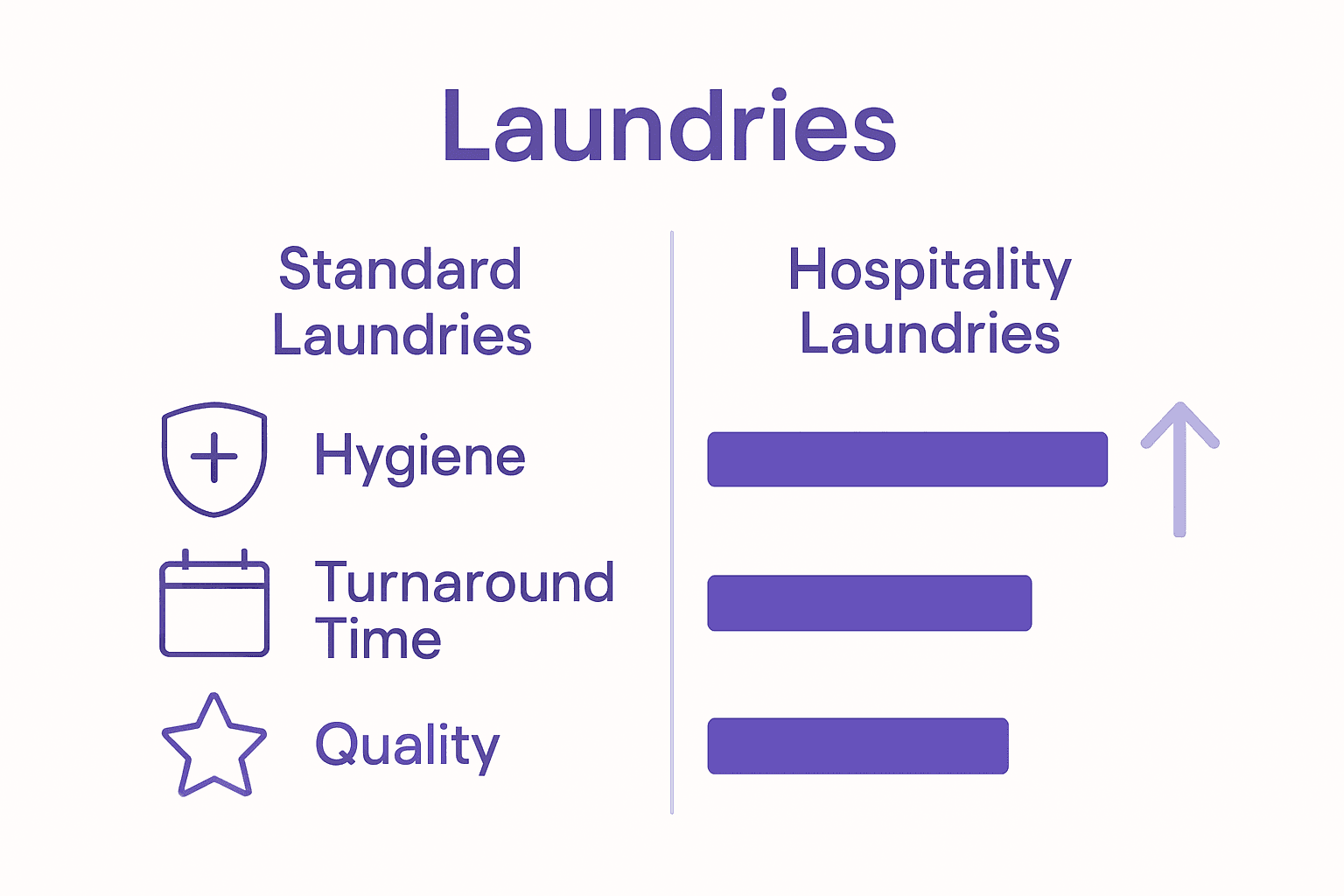 Laundries

Standard Laundries

Hygiene

Turnaround Time

Quality

Hospitality Laundries