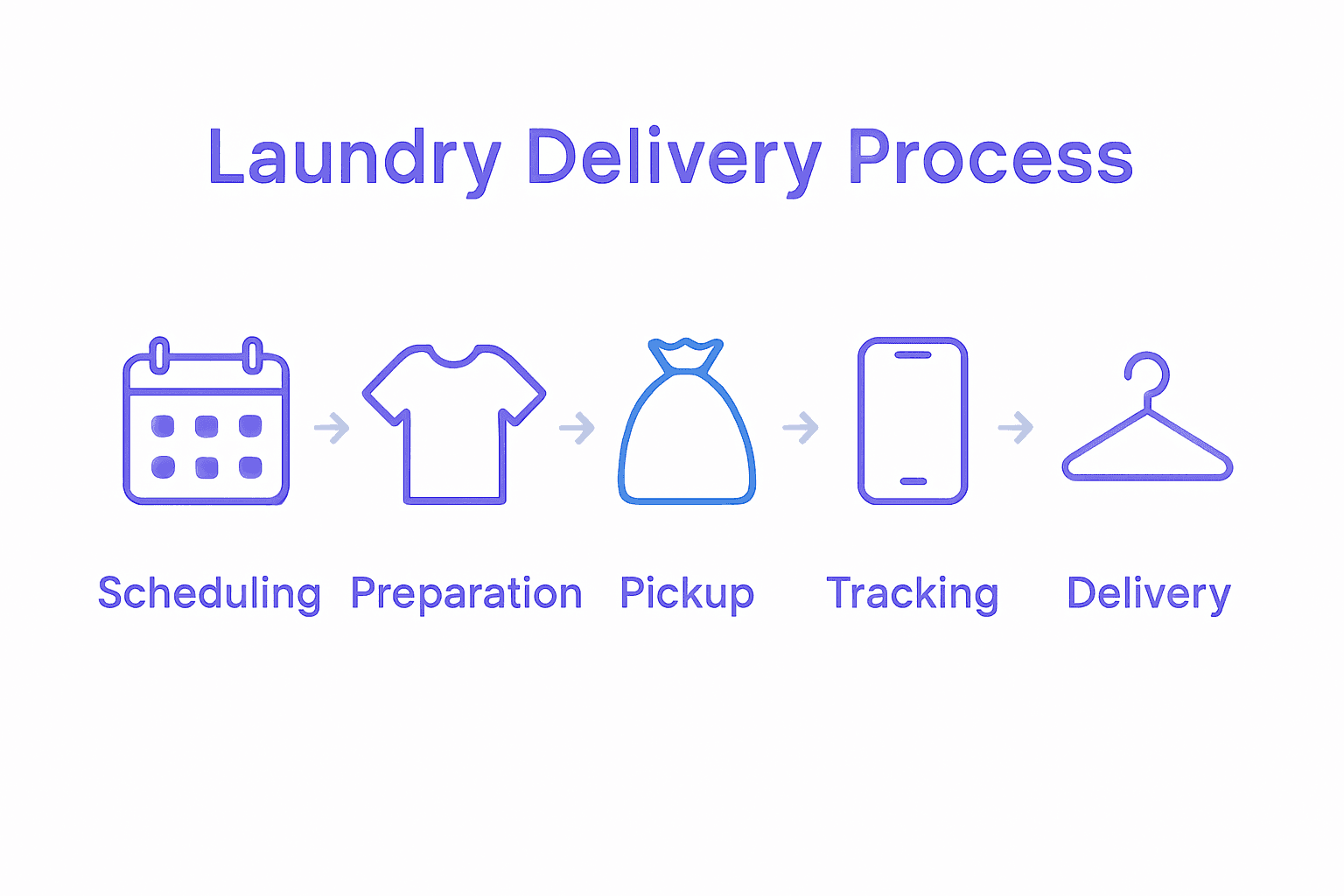 Laundry Delivery Process

Scheduling Preparation Pickup Tracking Delivery