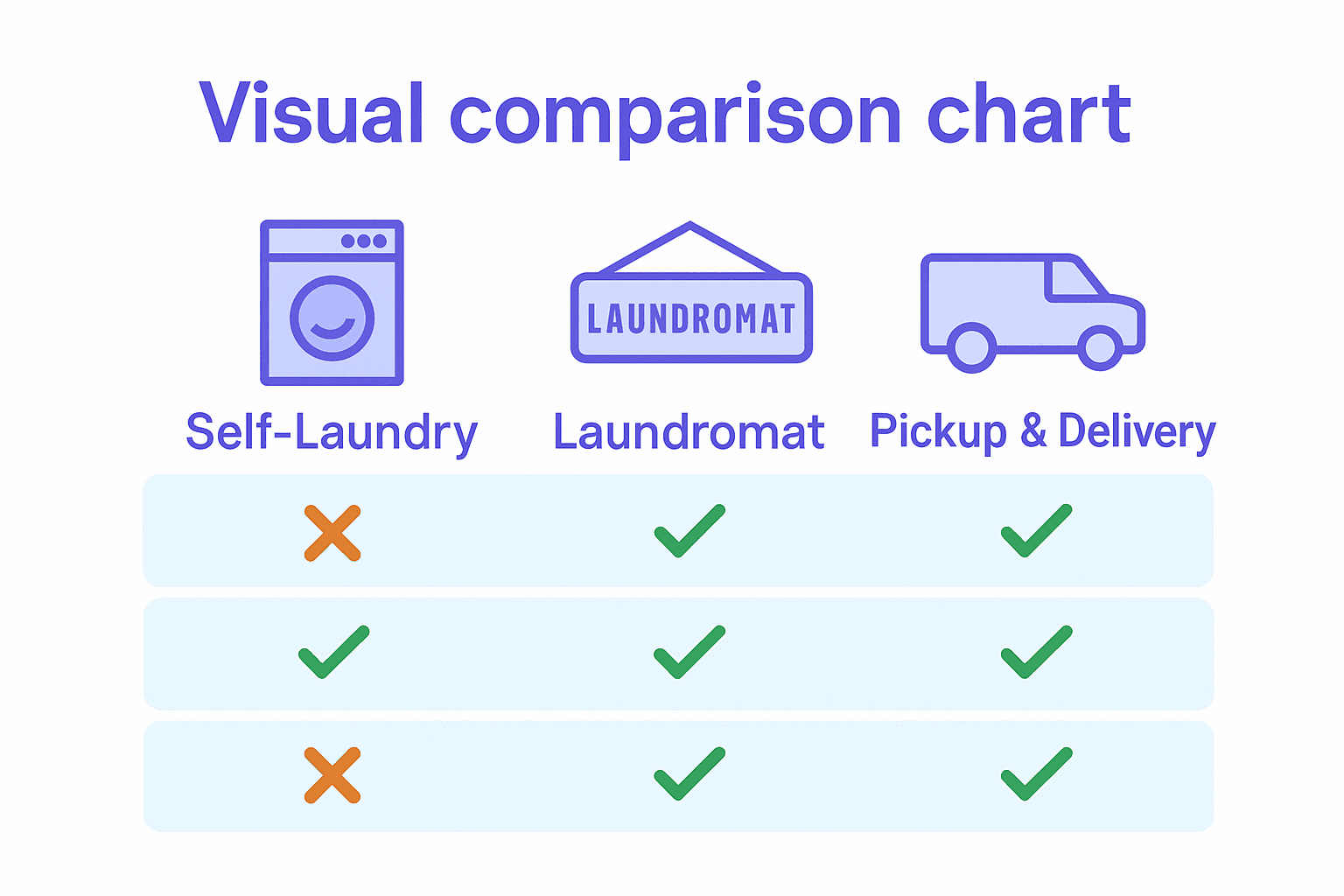 Visual comparison chart

LAUNDROMAT

| Self-Laundry | Laundromat | Pickup & Delivery |
|---|---|---|
| ✗ | ✓ | ✓ |
| ✓ | ✓ | ✓ |
| ✗ | ✓ | ✓ |