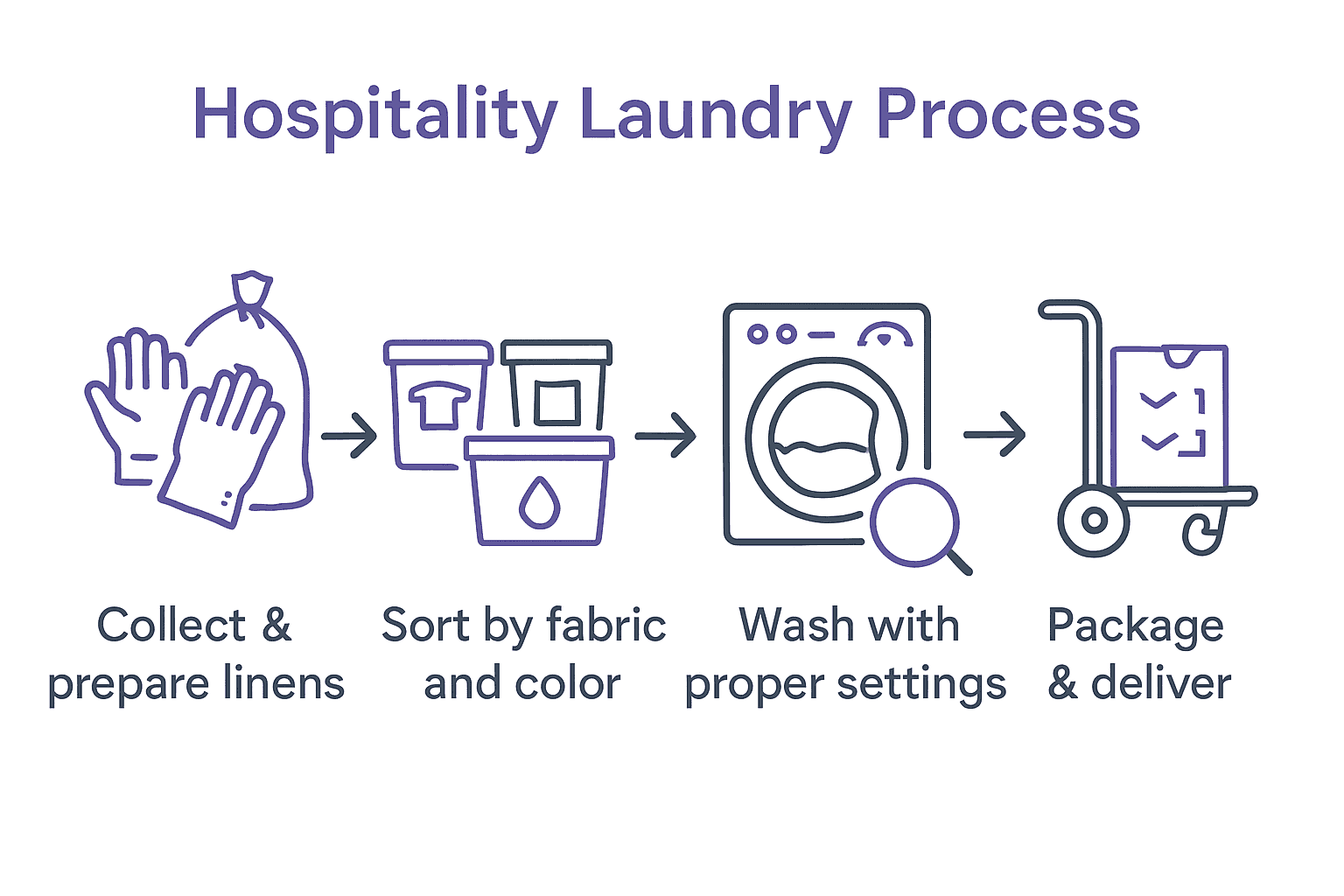 Hospitality Laundry Process

Collect & prepare linens

Sort by fabric and color

Wash with proper settings

Package & deliver