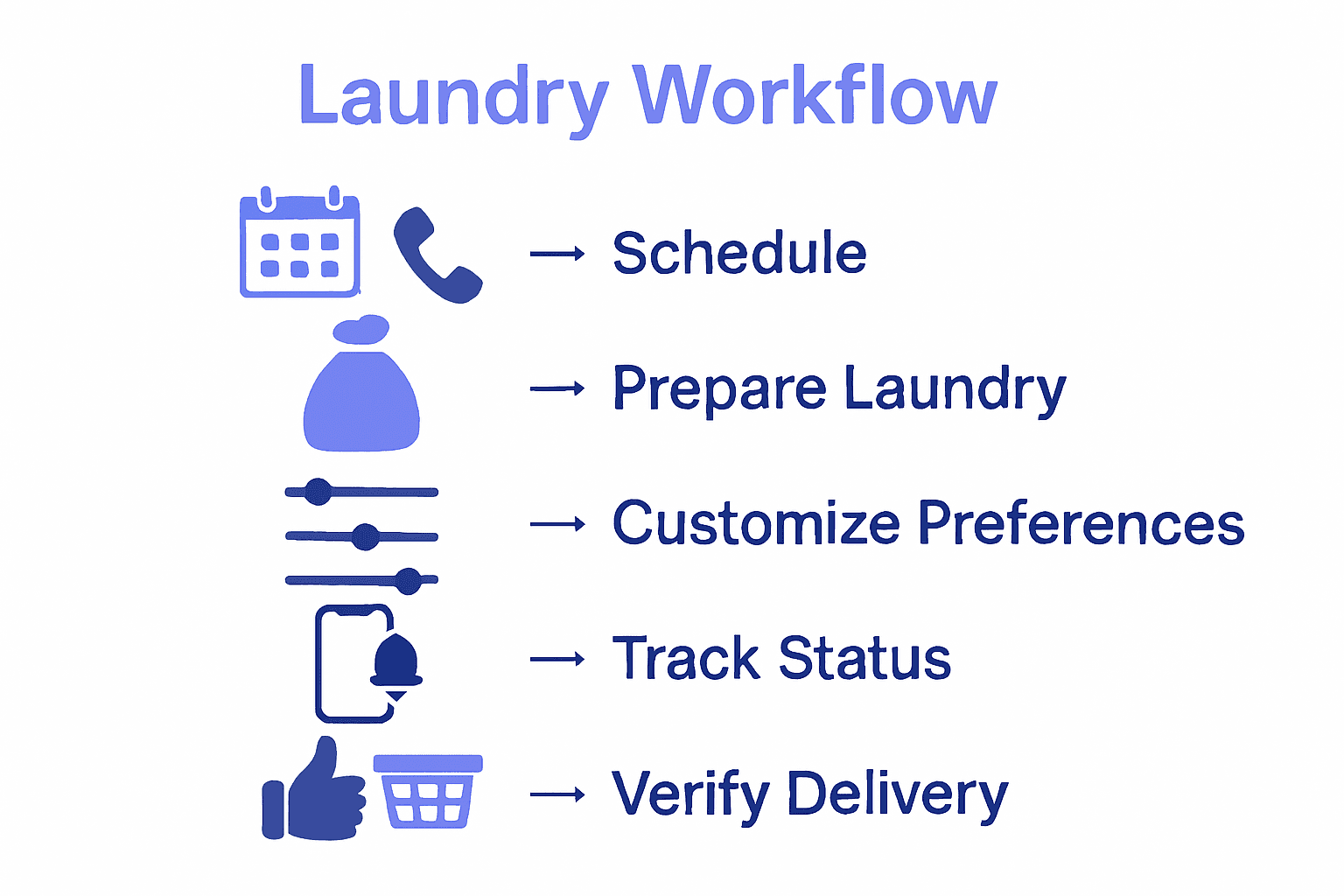 Laundry Workflow

→ Schedule

→ Prepare Laundry

→ Customize Preferences

→ Track Status

→ Verify Delivery