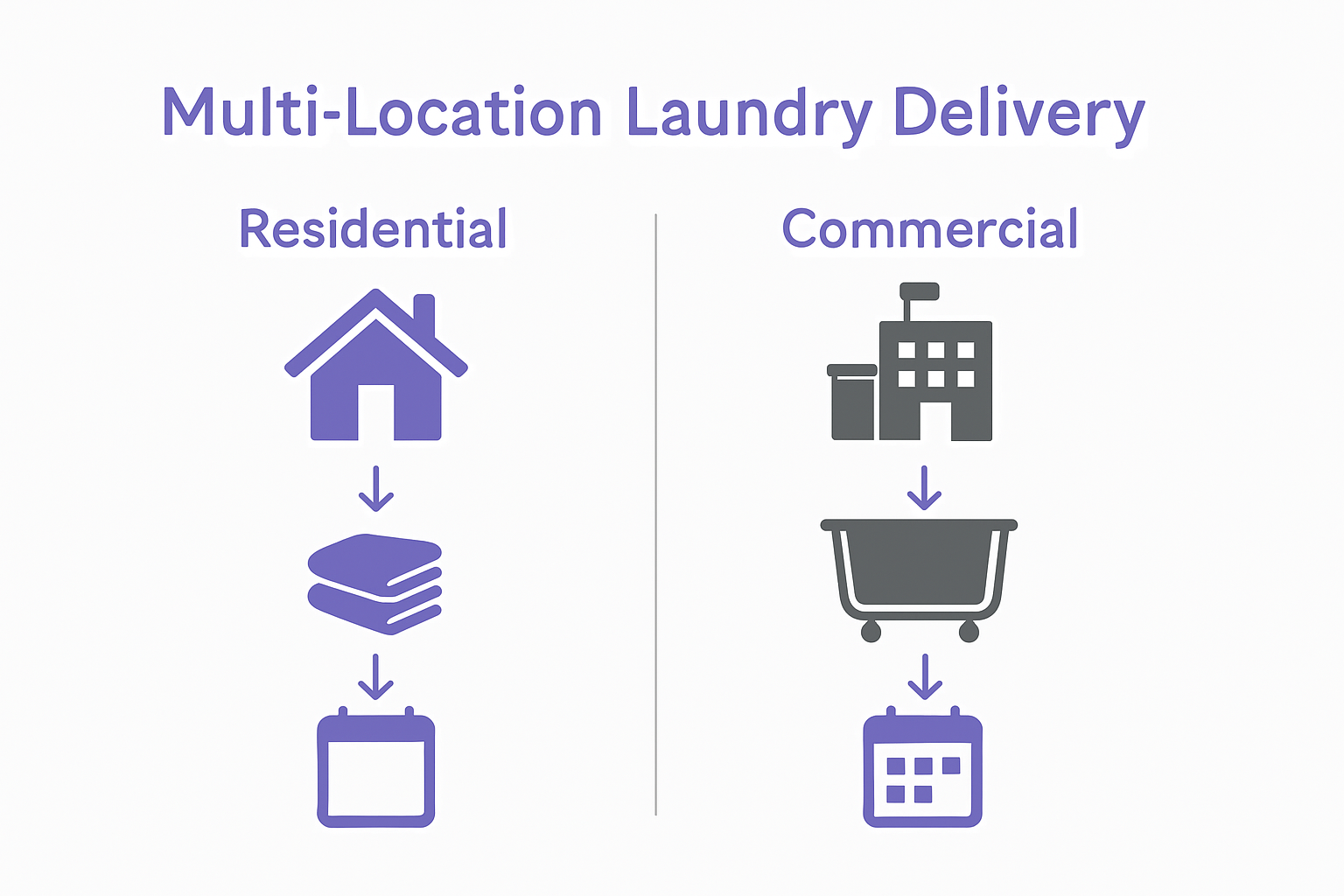 Multi-Location Laundry Delivery

Residential

Commercial