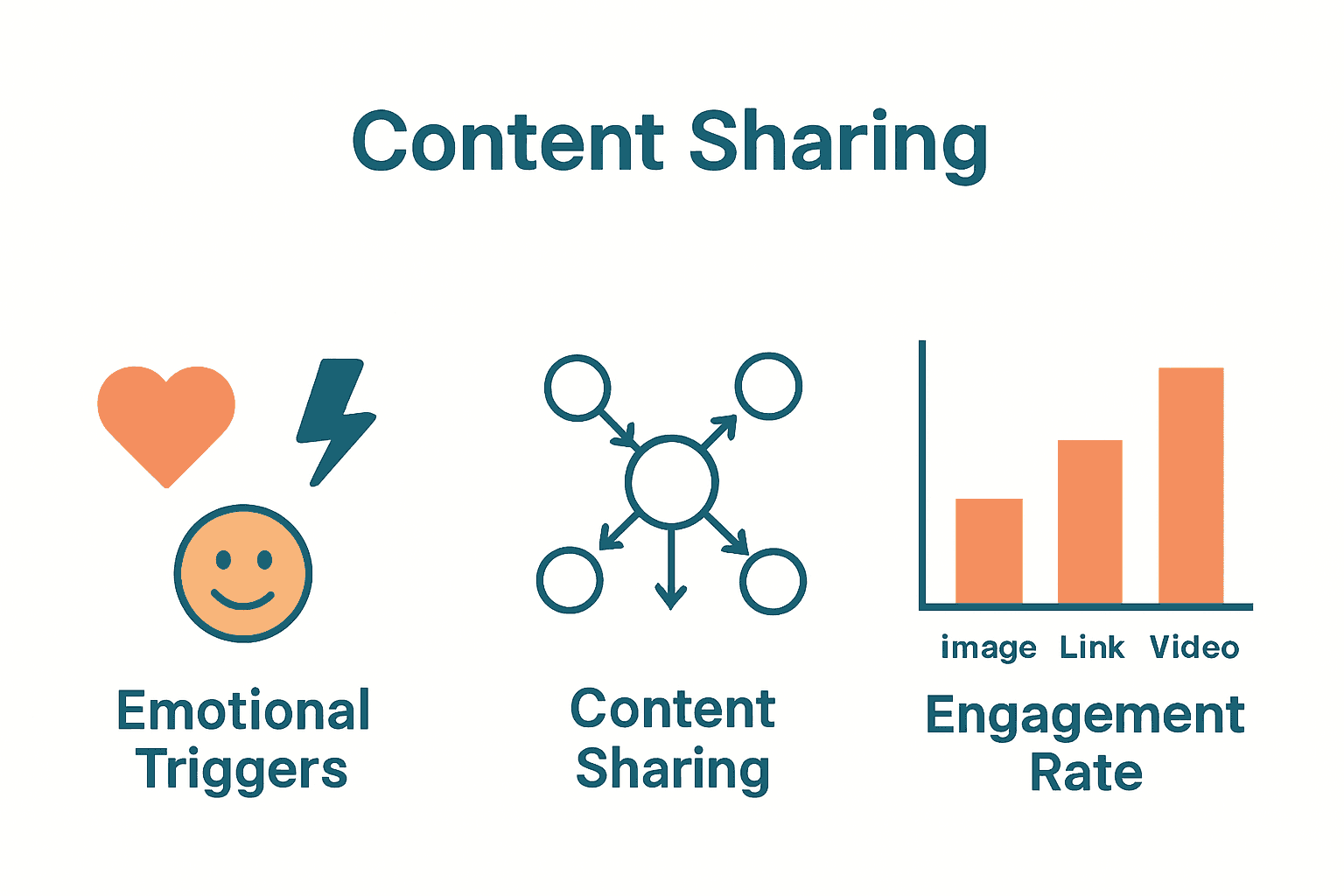 Content Sharing

Emotional Triggers

Content Sharing

image Link Video

Engagement Rate