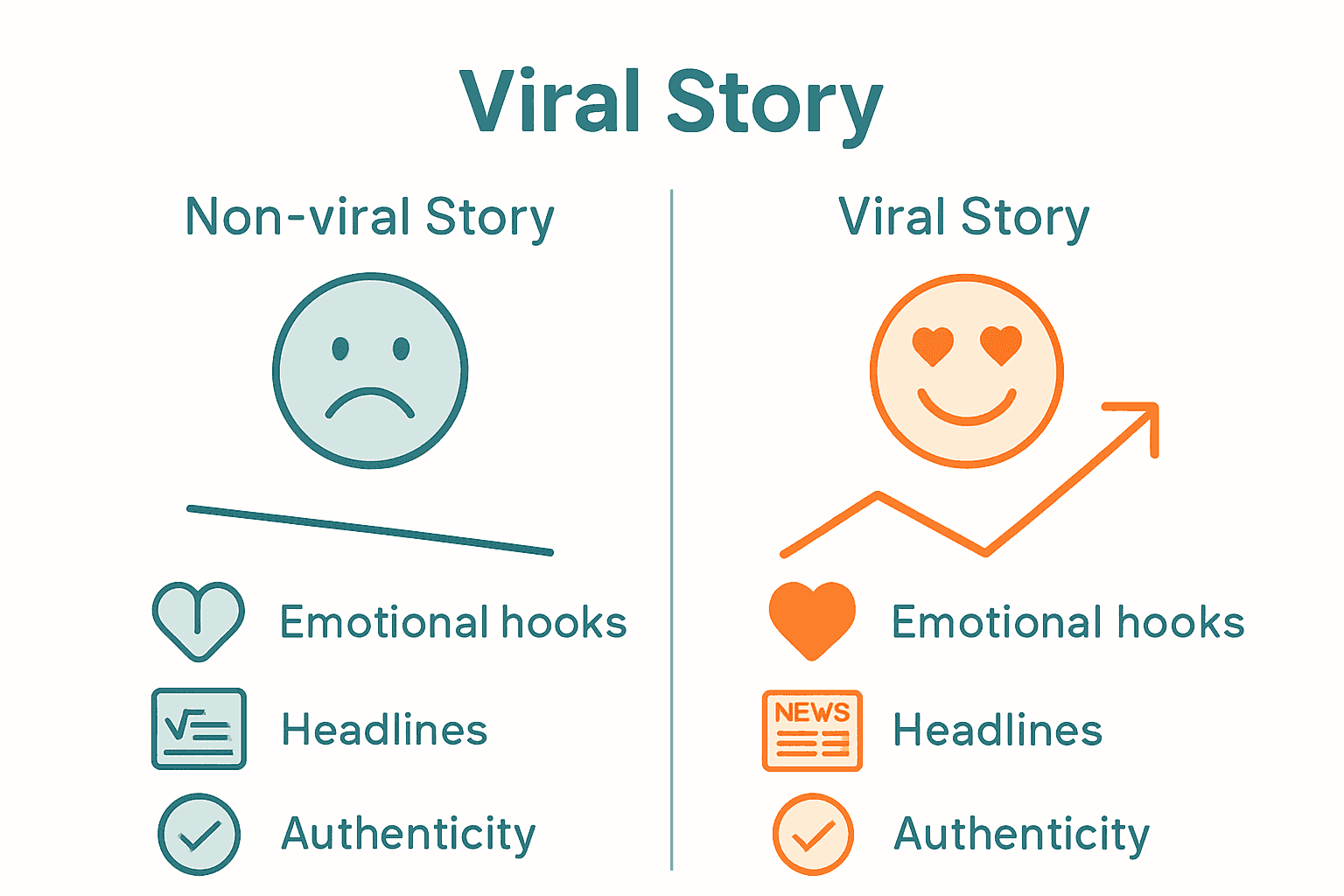 Viral Story

Non-viral Story

Emotional hooks

Headlines

Authenticity

Viral Story

Emotional hooks

NEWS

Headlines

Authenticity