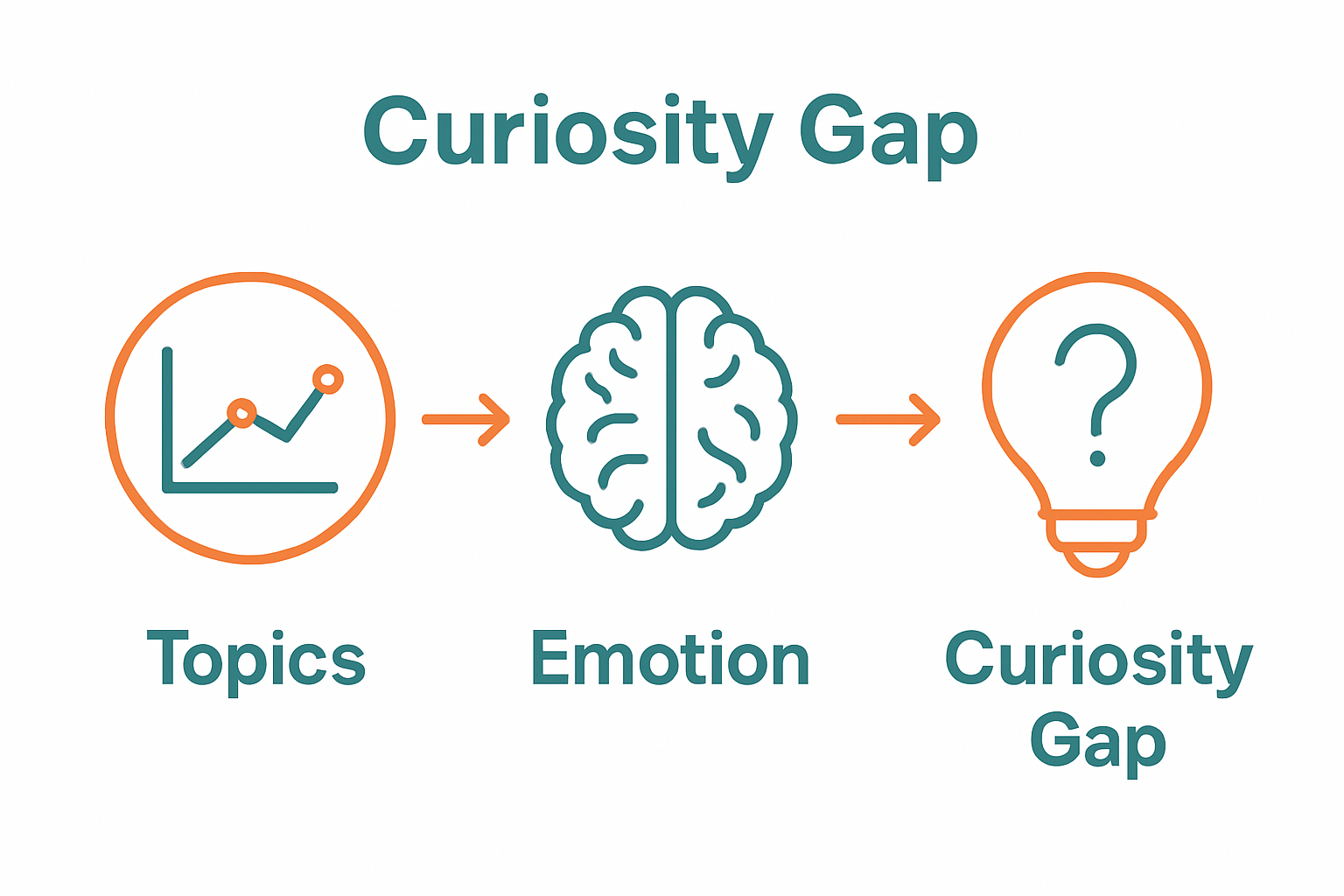 Curiosity Gap

?

Topics

Emotion

Curiosity Gap