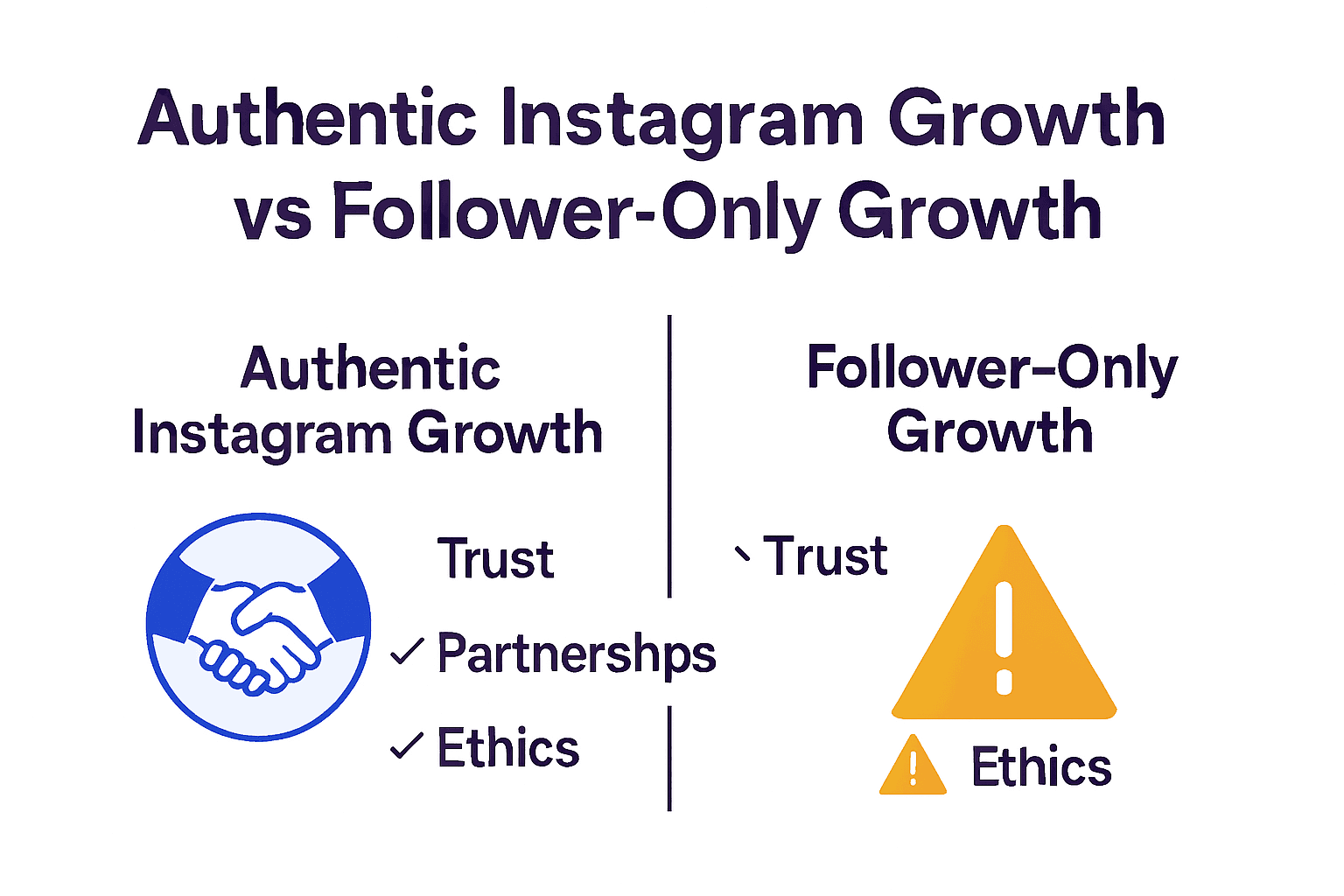 Authentic Instagram Growth vs Follower-Only Growth

Authentic Instagram Growth

Trust

✓ Partnershps

✓ Ethics

Follower-Only Growth

Trust

Ethics