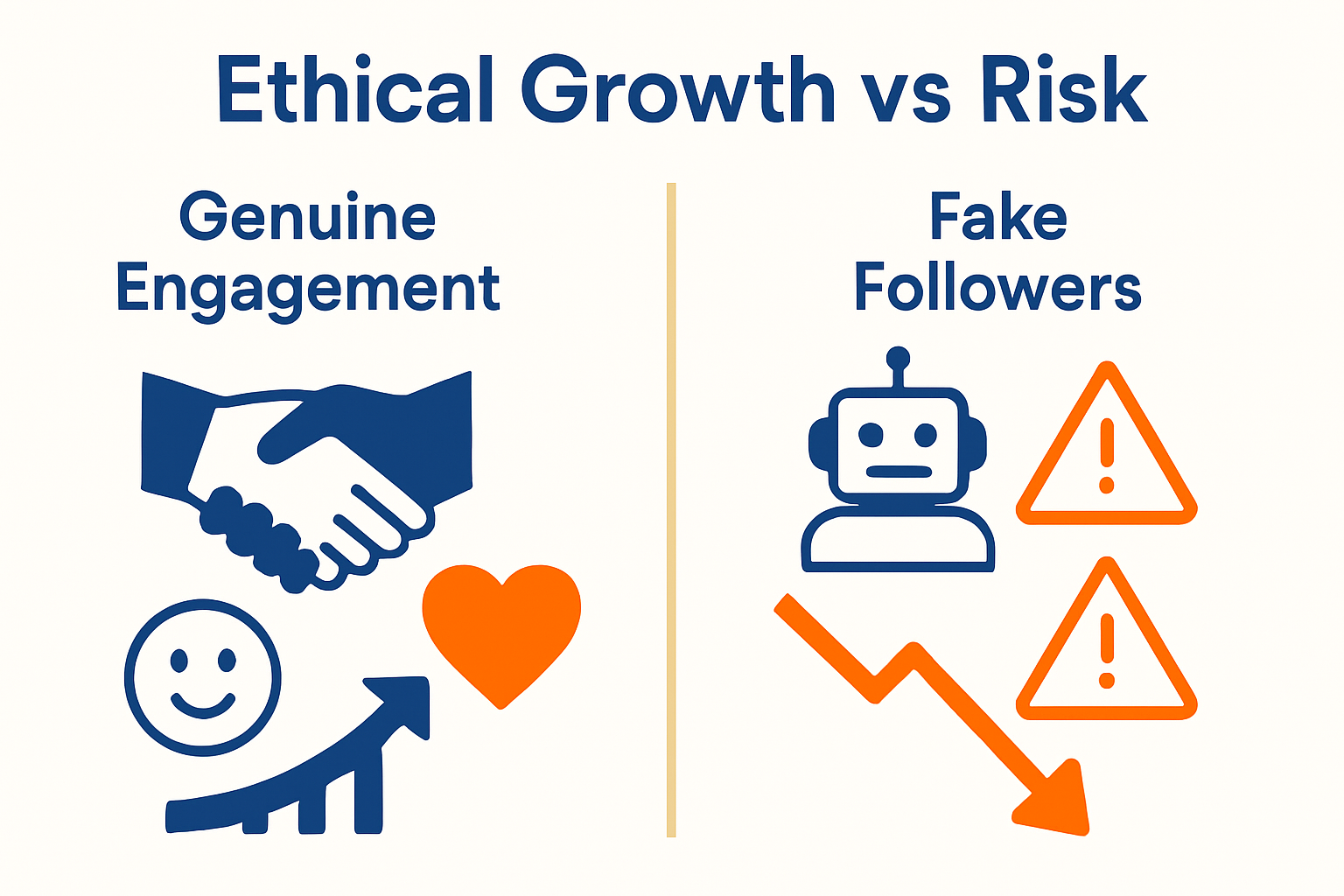 Ethical Growth vs Risk

Genuine Engagement

Fake Followers