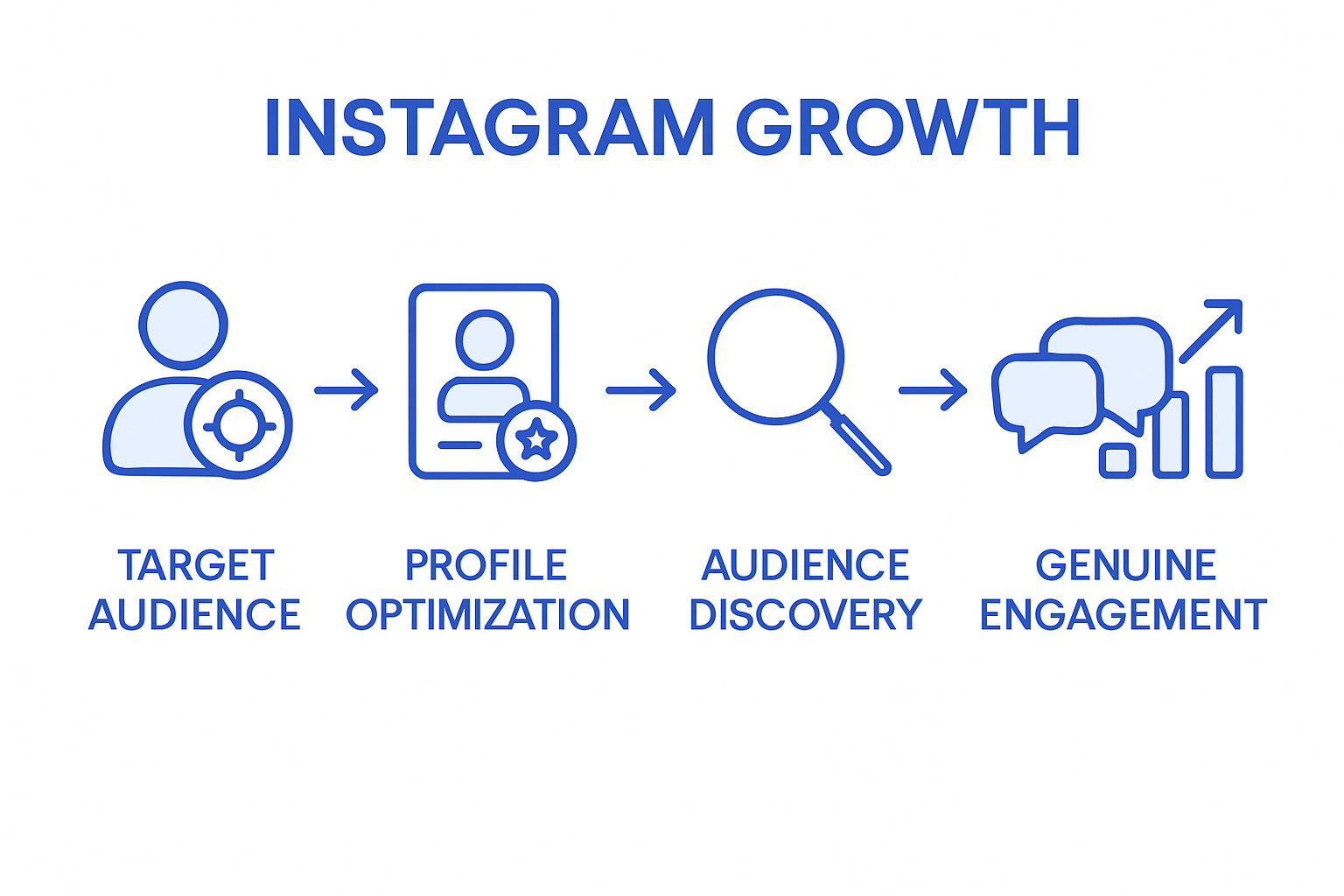 INSTAGRAM GROWTH

TARGET AUDIENCE

PROFILE OPTIMIZATION

AUDIENCE DISCOVERY

GENUINE ENGAGEMENT