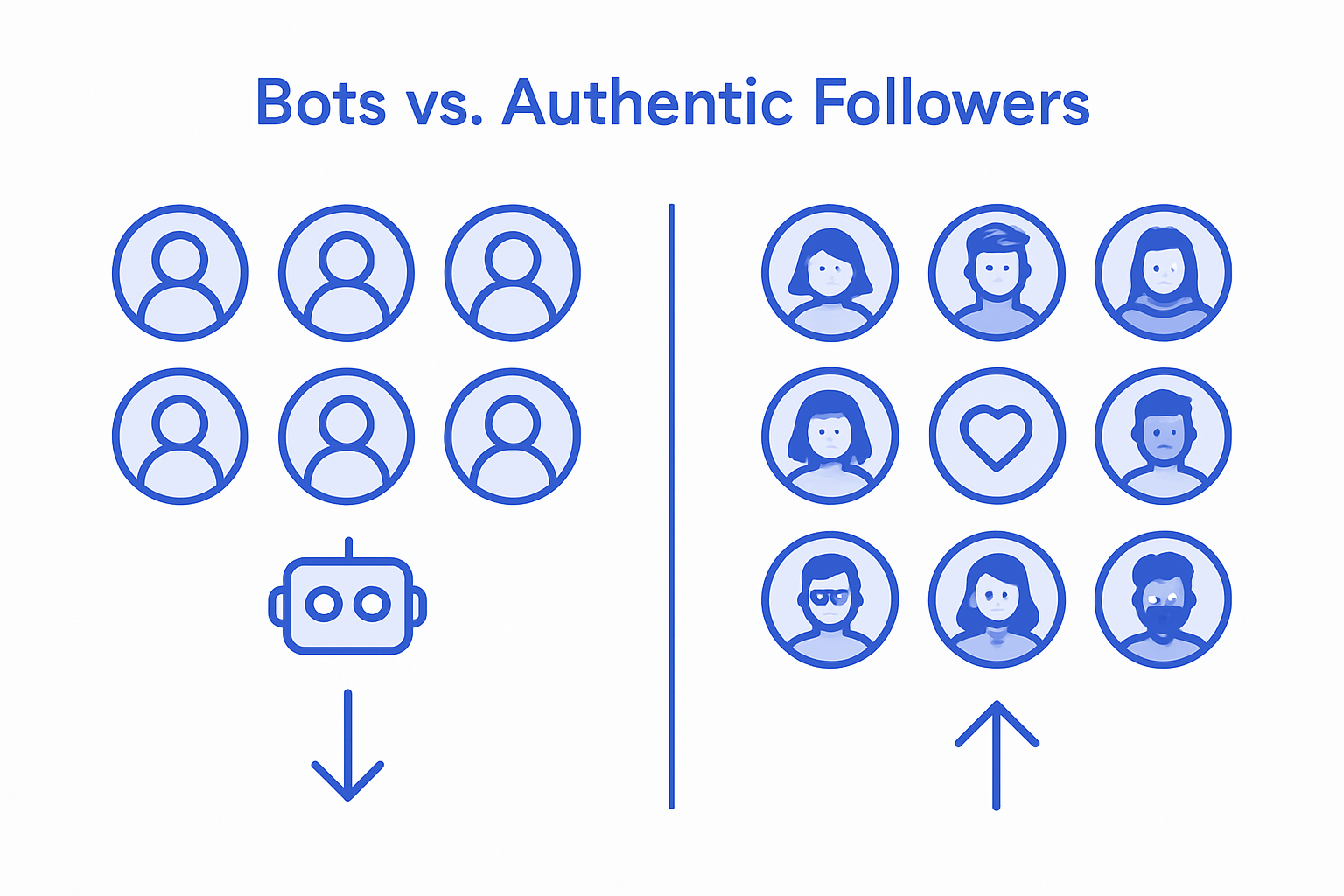 Bots vs. Authentic Followers