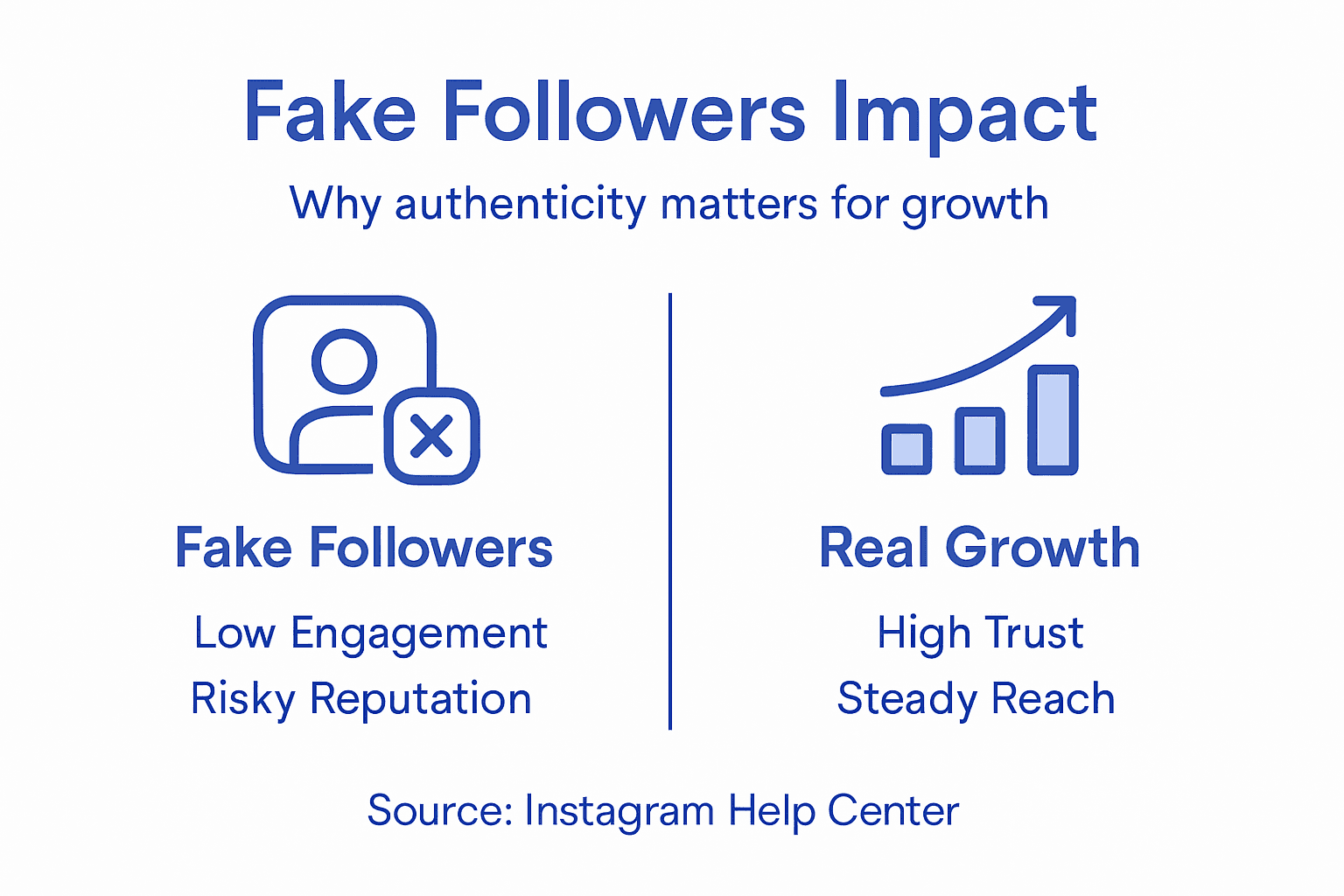 Fake Followers Impact

Why authenticity matters for growth

Fake Followers

Low Engagement

Risky Reputation

Real Growth

High Trust

Steady Reach

Source: Instagram Help Center