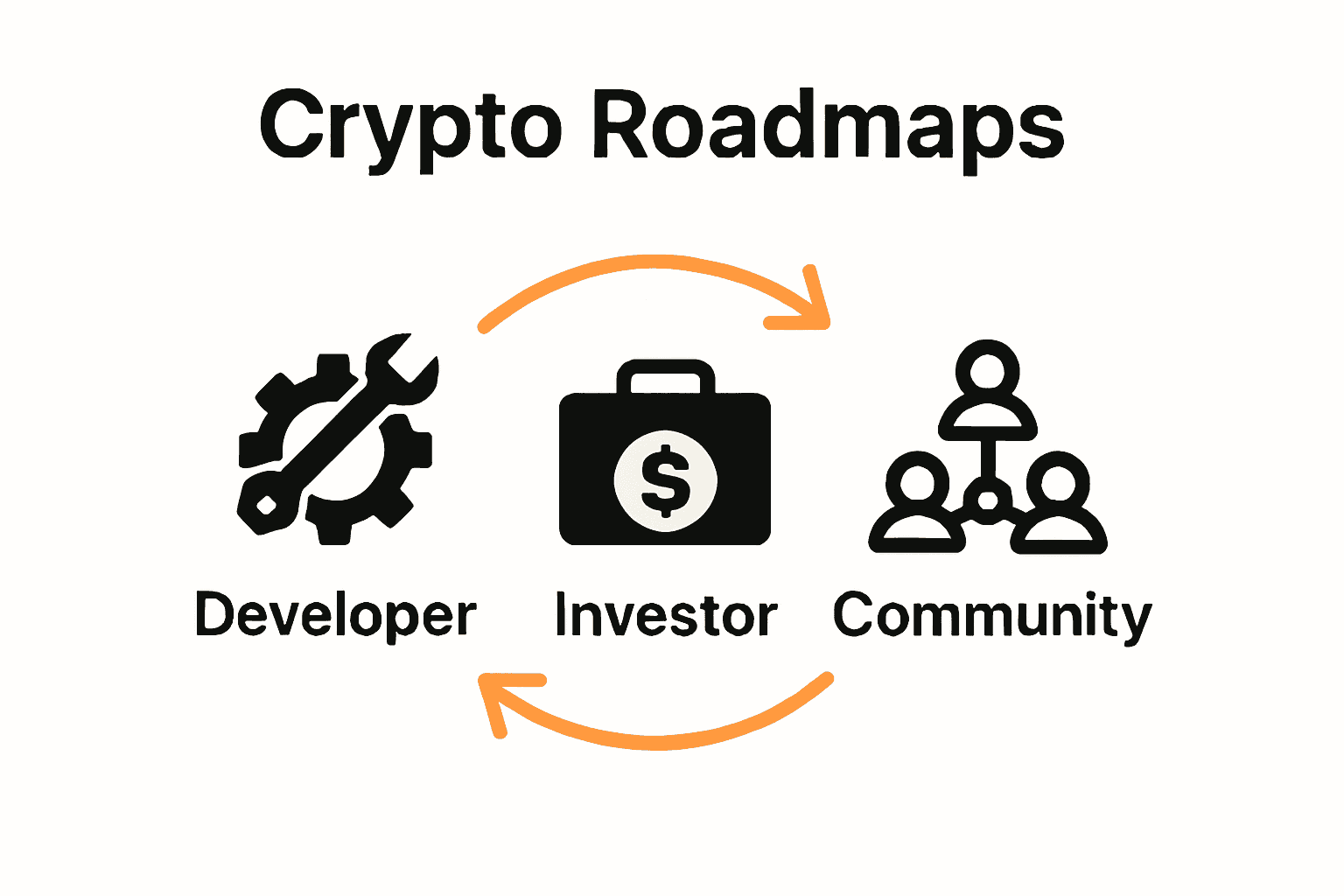 Crypto Roadmaps

$

Developer Investor Community