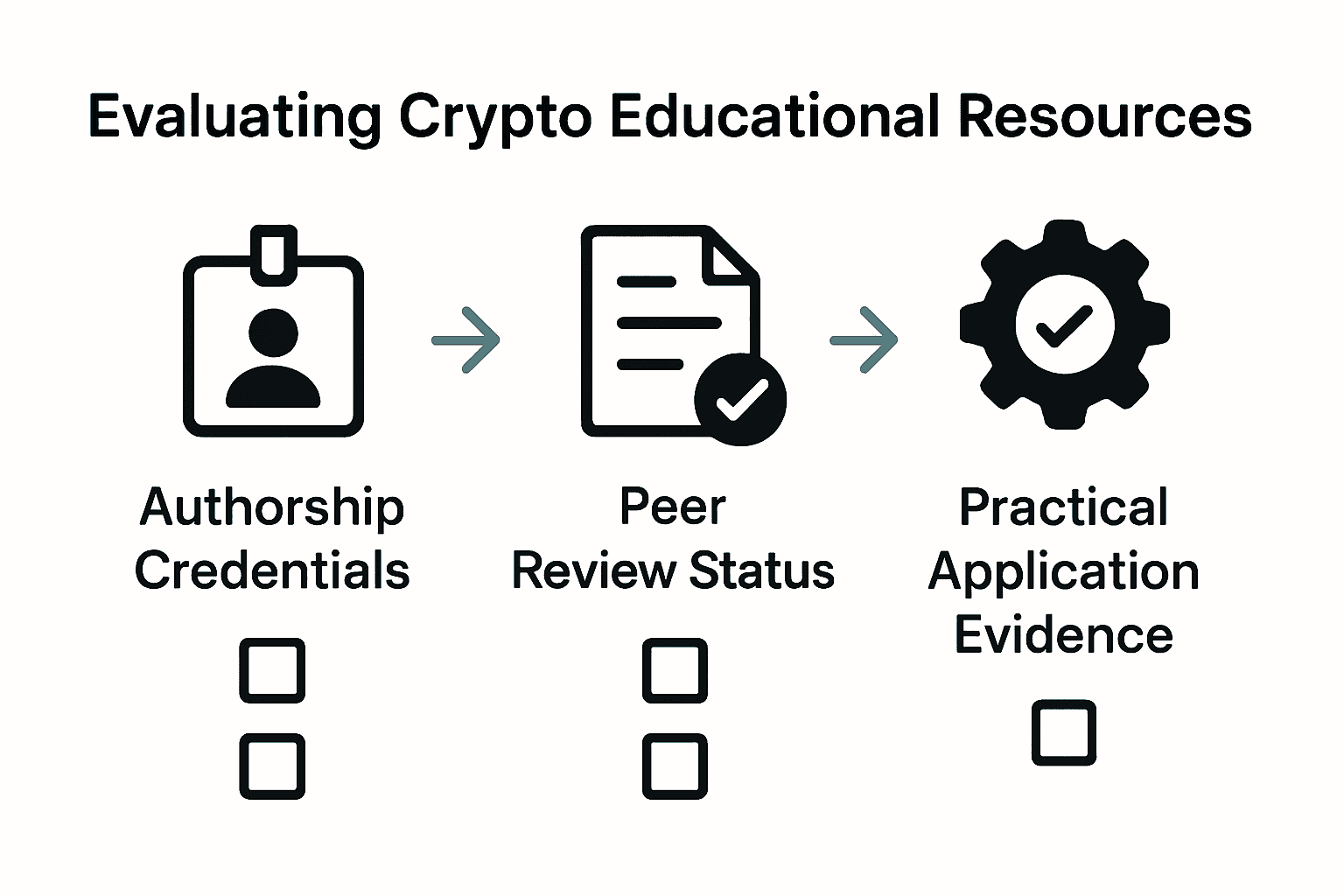 Evaluating Crypto Educational Resources

Authorship Credentials

Peer Review Status

Practical Application Evidence