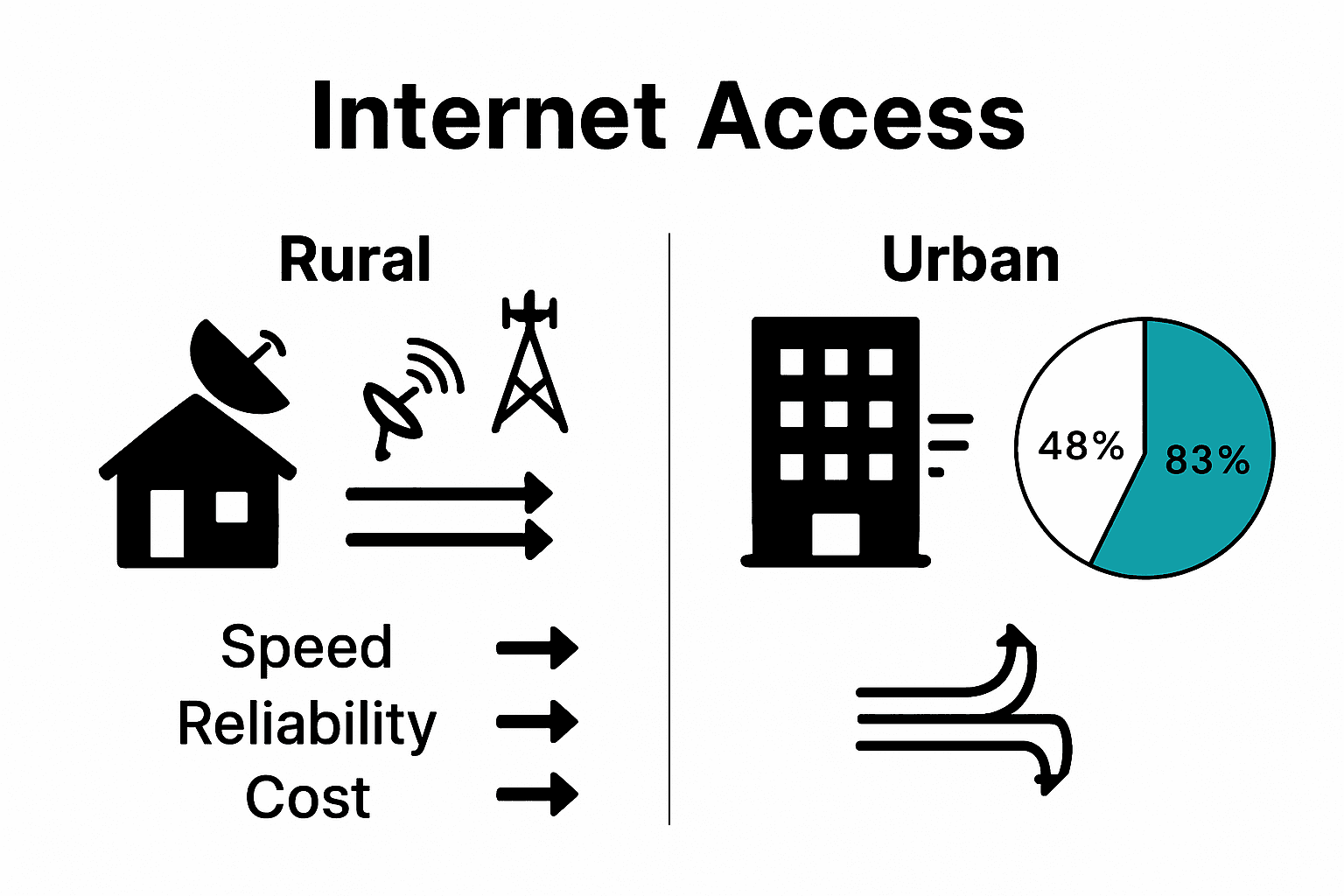 Internet Access

Rural

Speed
Reliability
Cost

Urban

48%
83%