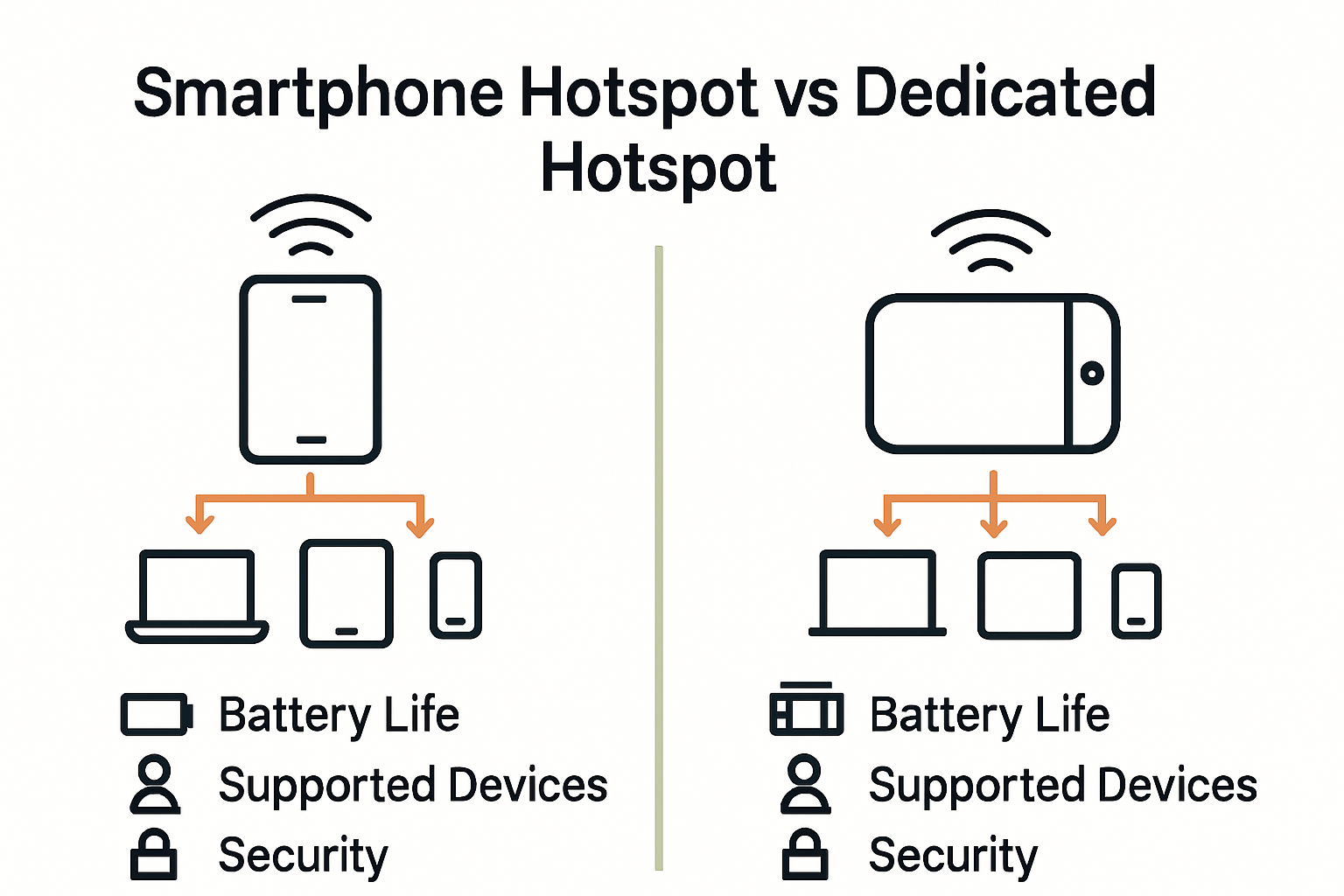 Smartphone Hotspot vs Dedicated Hotspot

Battery Life
Supported Devices
Security

Battery Life
Supported Devices
Security