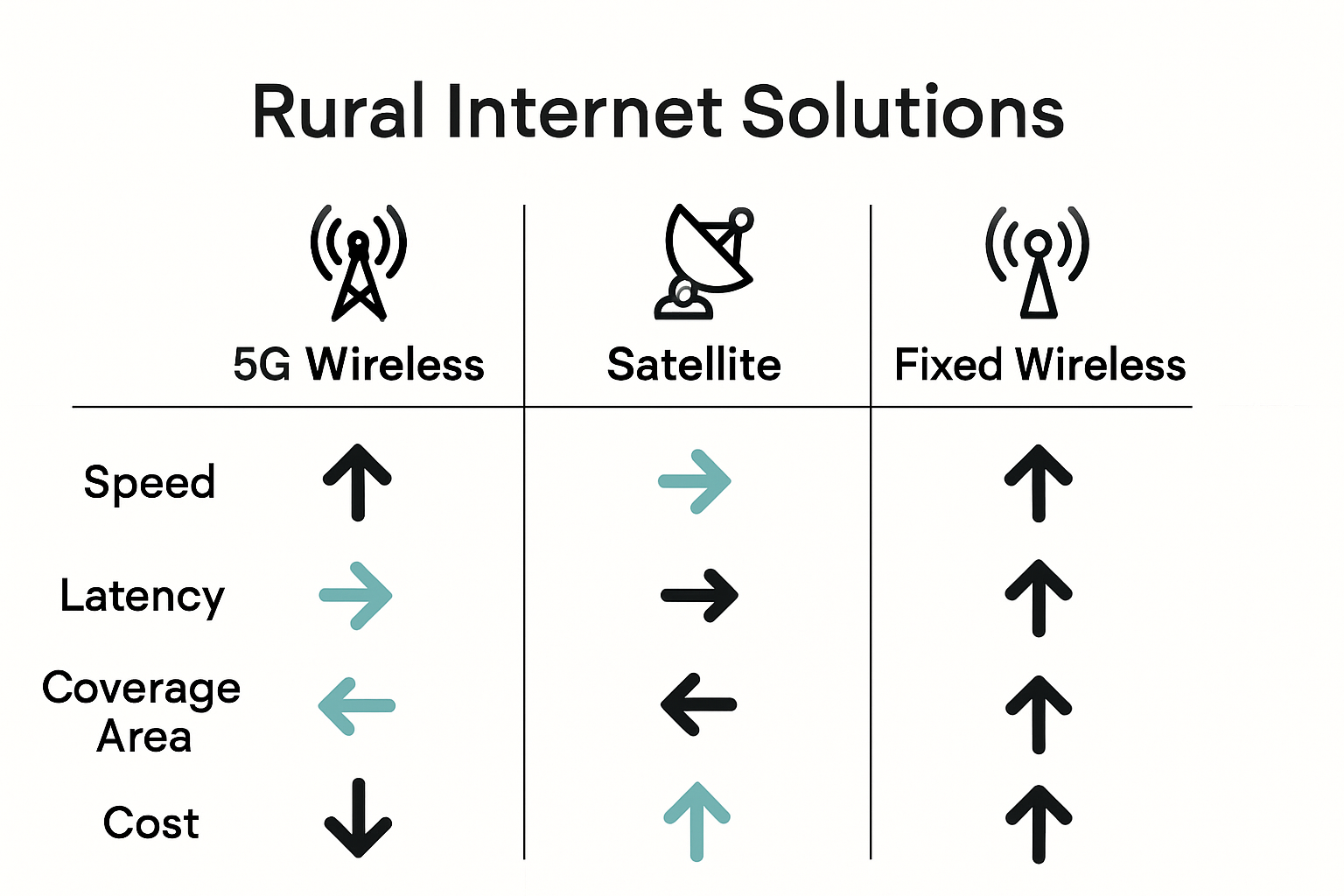 Rural Internet Solutions

| | 5G Wireless | Satellite | Fixed Wireless |
|---|---|---|---|
| Speed | ↑ | → | ↑ |
| Latency | → | → | ↑ |
| Coverage Area | ← | ← | ↑ |
| Cost | ↓ | ↑ | ↑ |