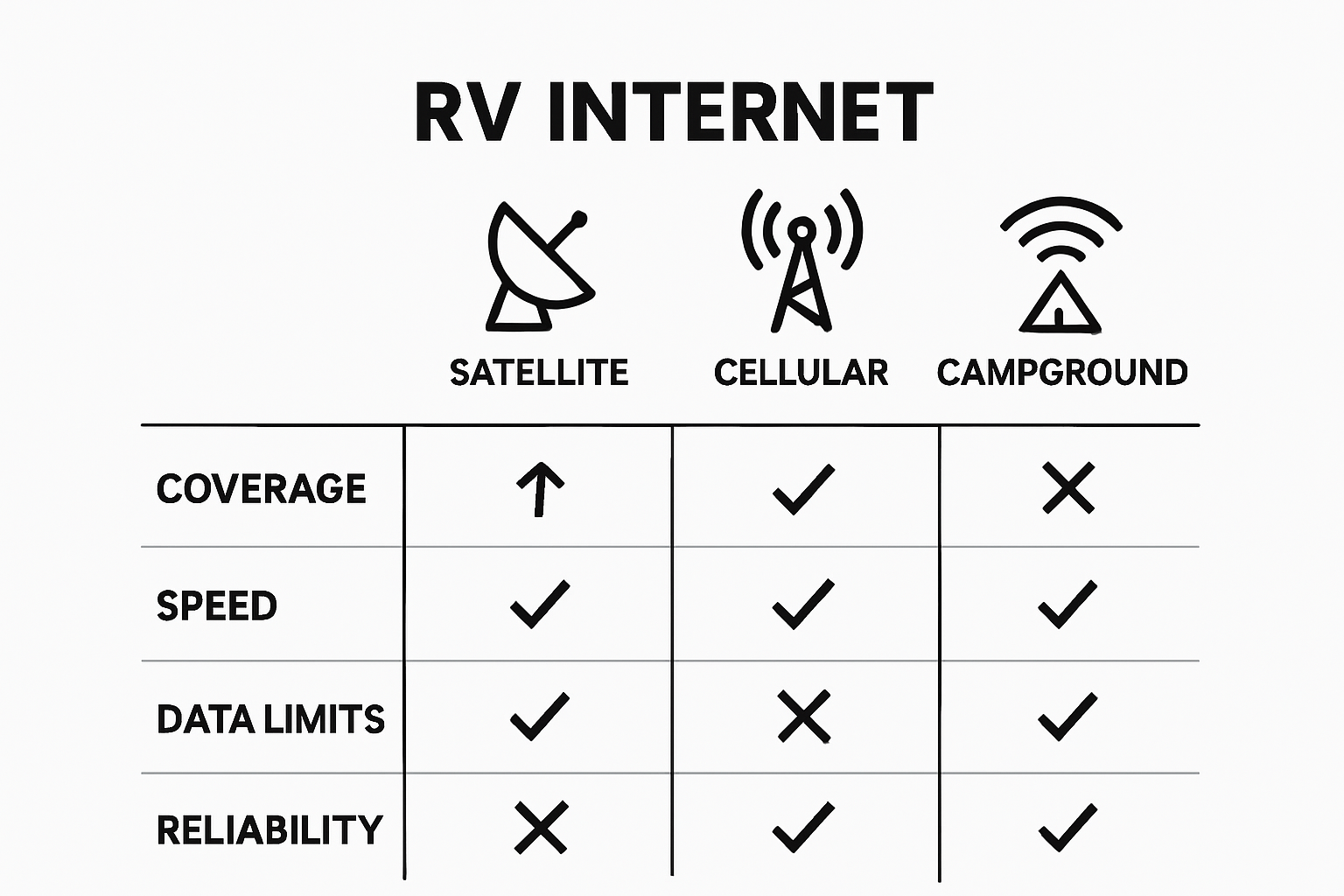 RV INTERNET

|  | SATELLITE | CELLULAR | CAMPGROUND |
|---|---|---|---|
| COVERAGE | ↑ | ✓ | ✗ |
| SPEED | ✓ | ✓ | ✓ |
| DATA LIMITS | ✓ | ✗ | ✓ |
| RELIABILITY | ✗ | ✓ | ✓ |