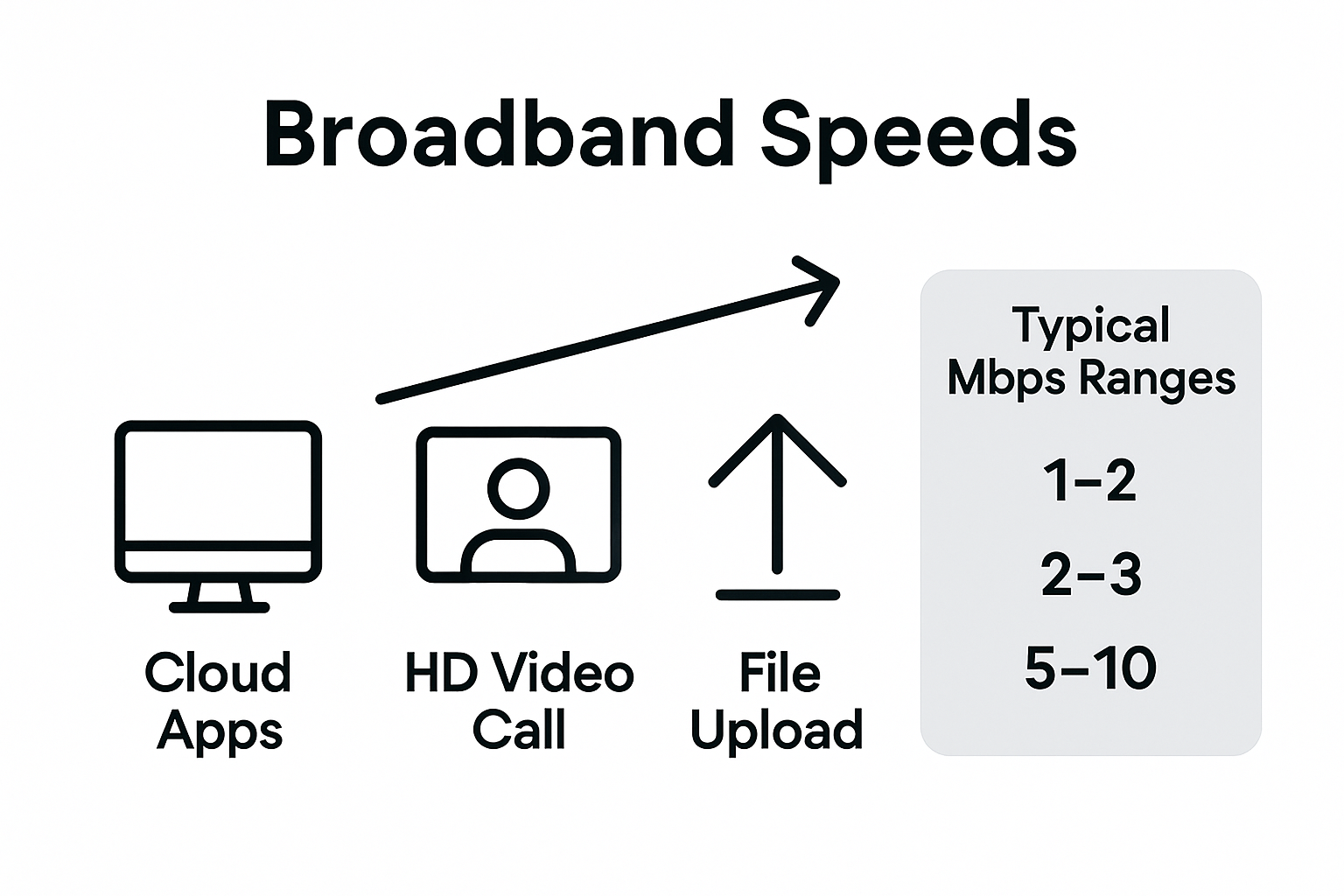 Broadband Speeds

Cloud Apps

HD Video Call

File Upload

Typical Mbps Ranges

1–2

2–3

5–10