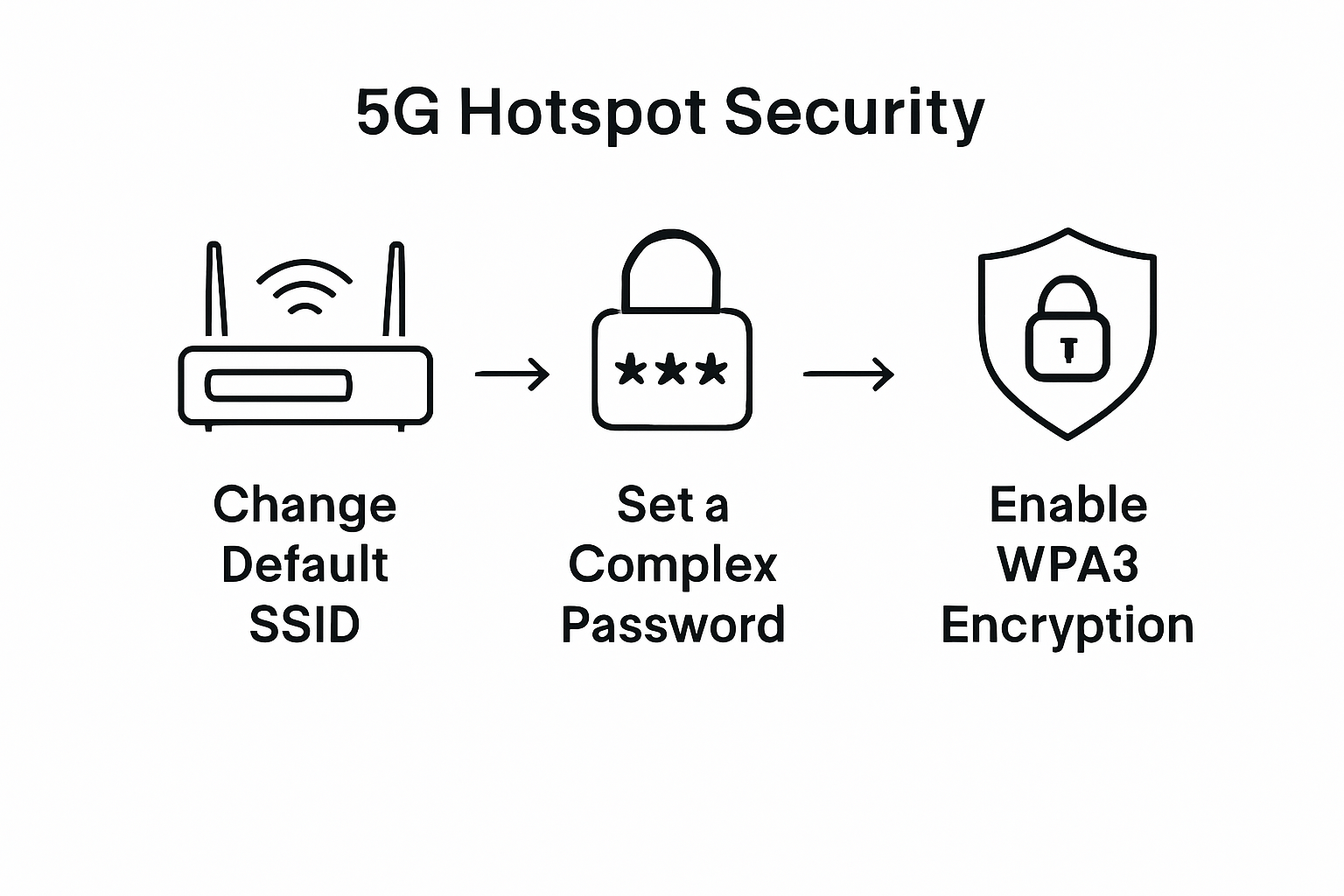 5G Hotspot Security

Change Default SSID

***

Set a Complex Password

Enable WPA3 Encryption