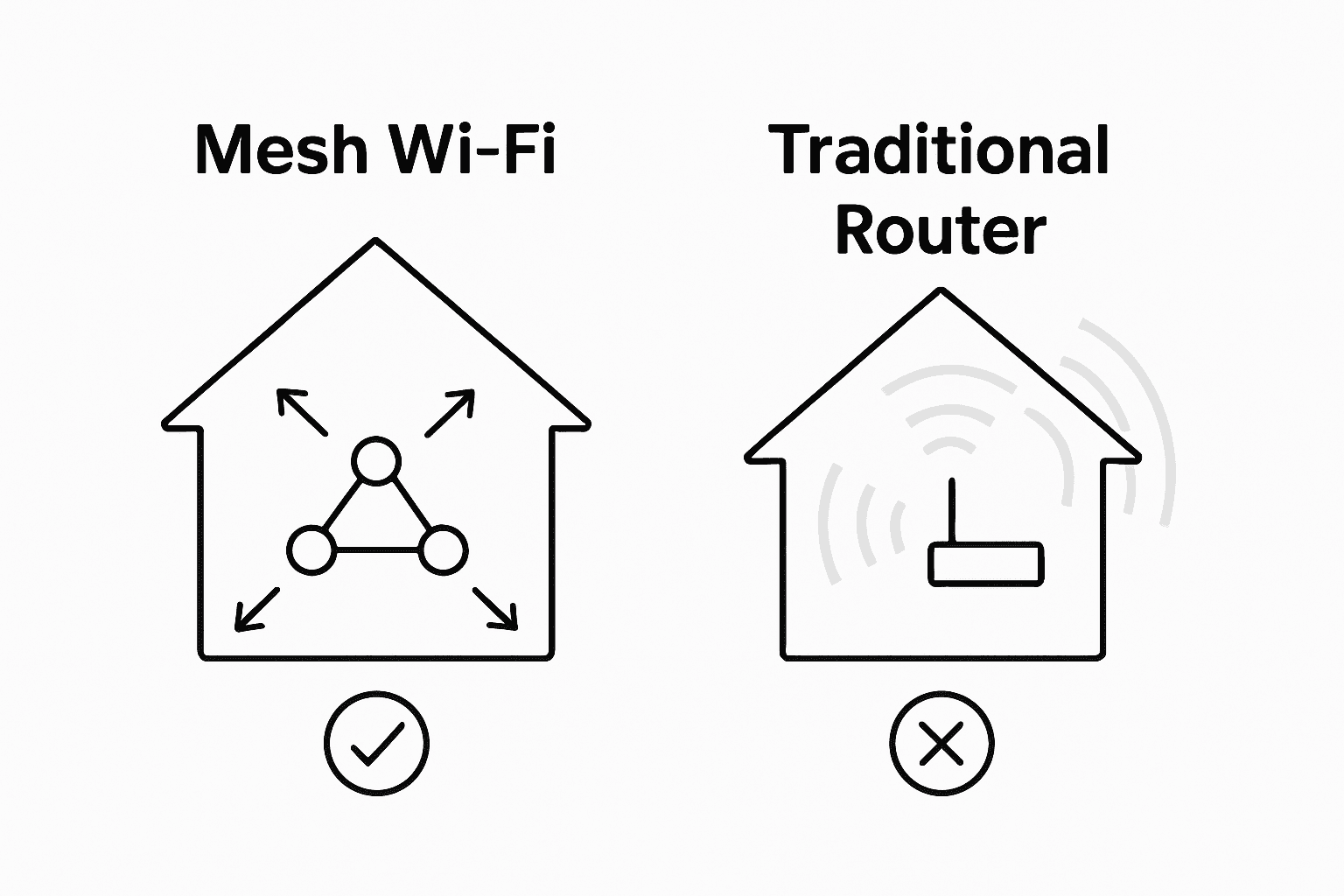 Mesh Wi-Fi

Traditional Router