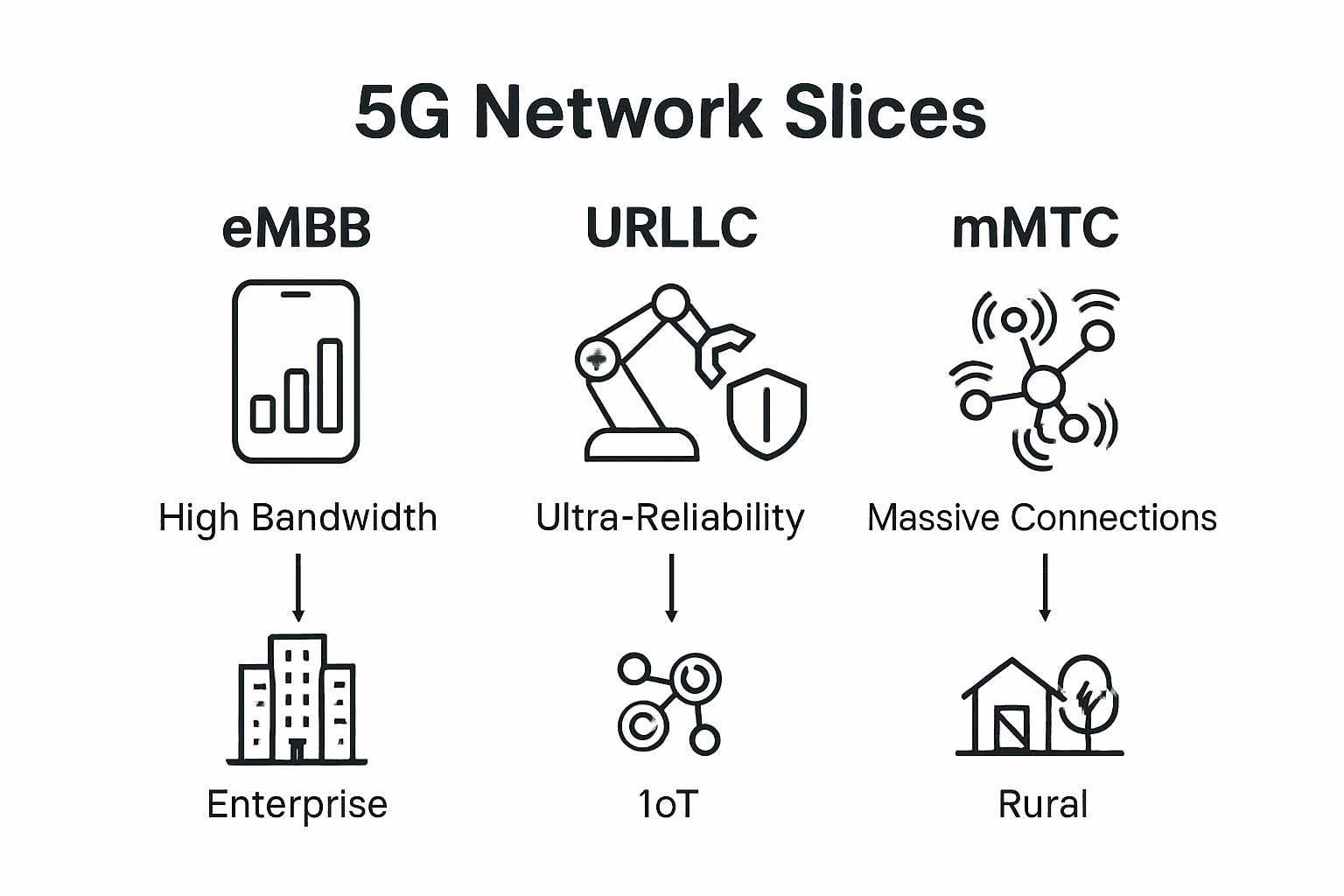 5G Network Slices

eMBB

High Bandwidth

Enterprise

URLLC

Ultra-Reliability

1oT

mMTC

Massive Connections

Rural