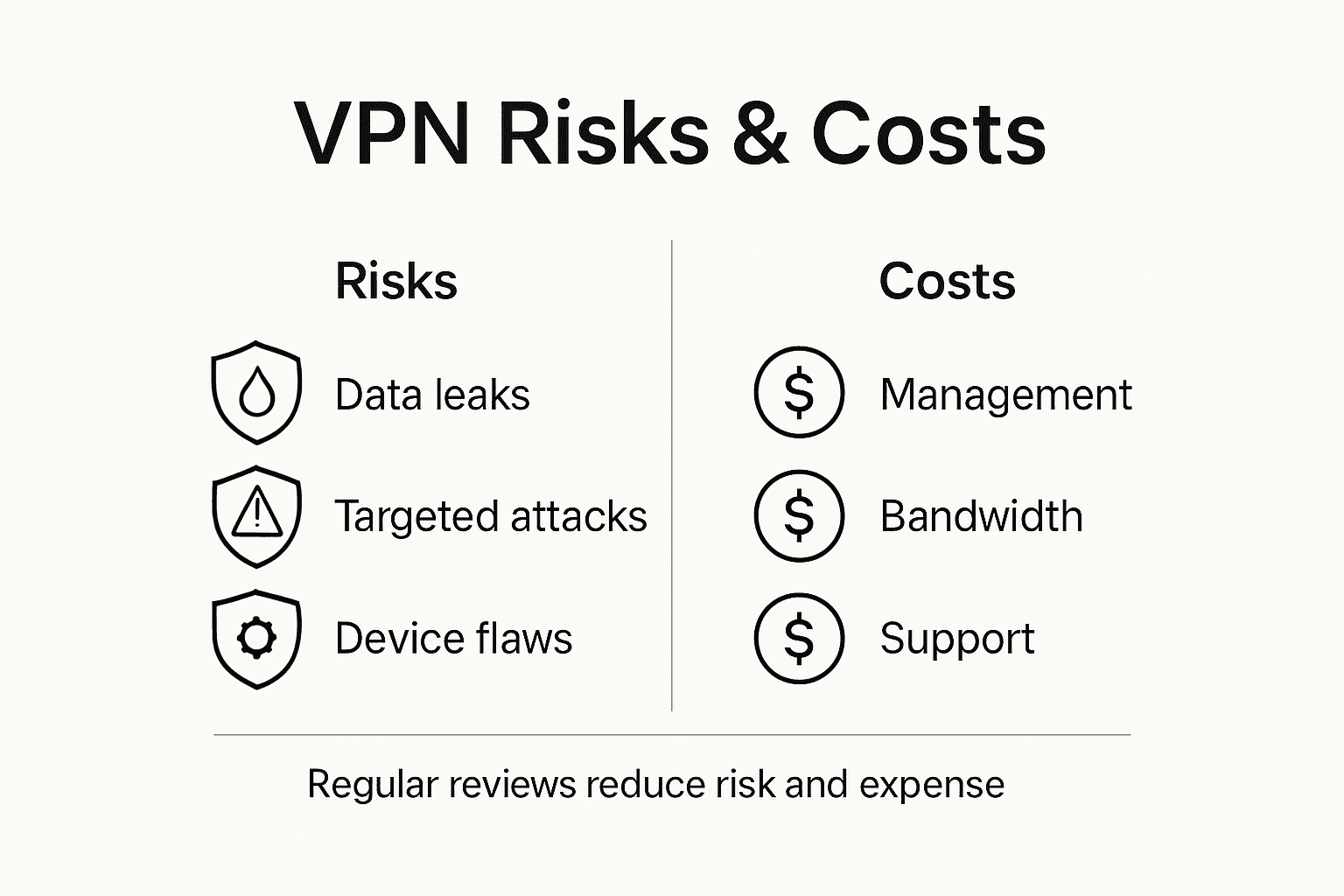 VPN Risks & Costs

Risks

Data leaks

Targeted attacks

Device flaws

Costs

$ Management

$ Bandwidth

$ Support

Regular reviews reduce risk and expense