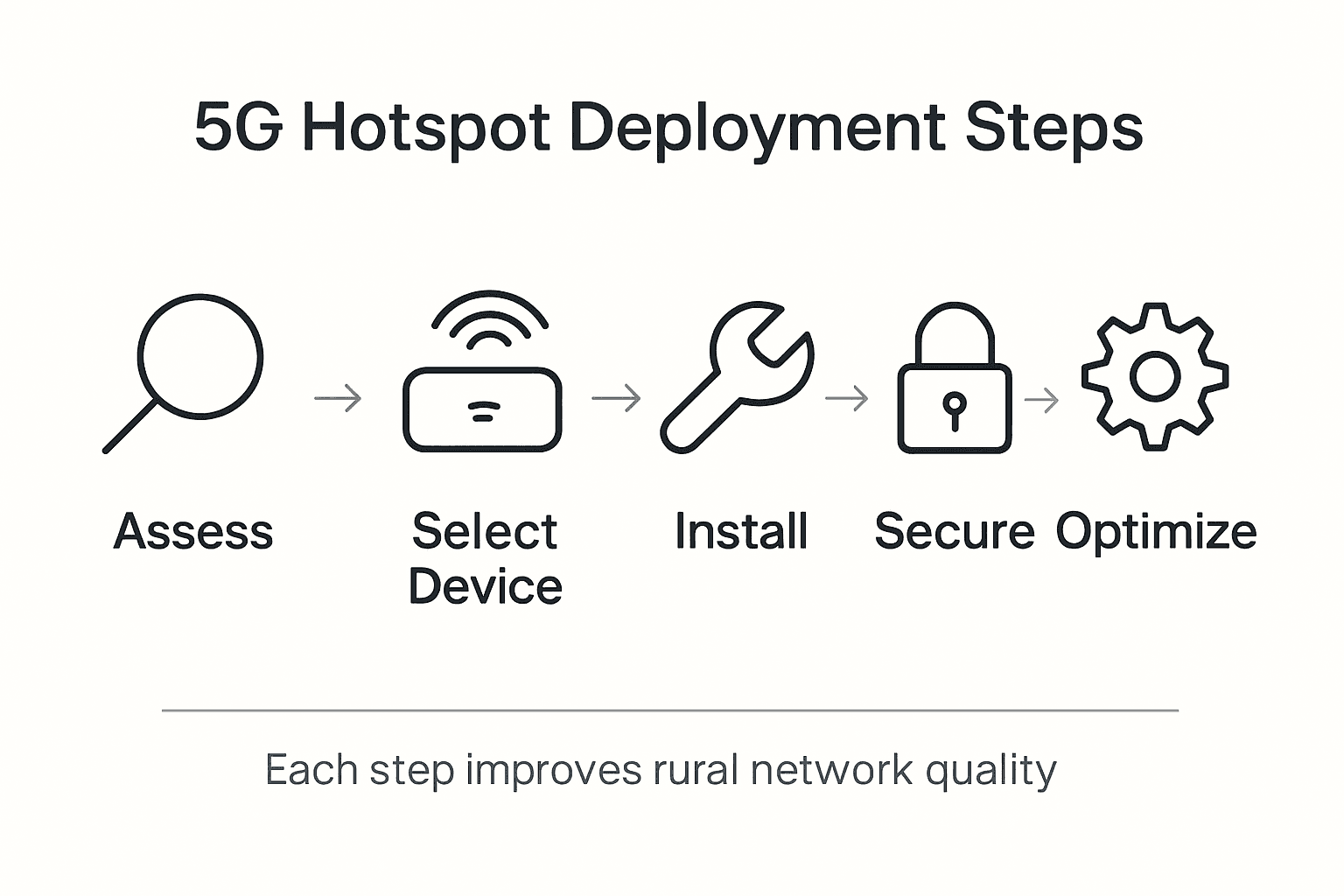 5G Hotspot Deployment Steps

Assess

Select Device

Install

Secure

Optimize

Each step improves rural network quality