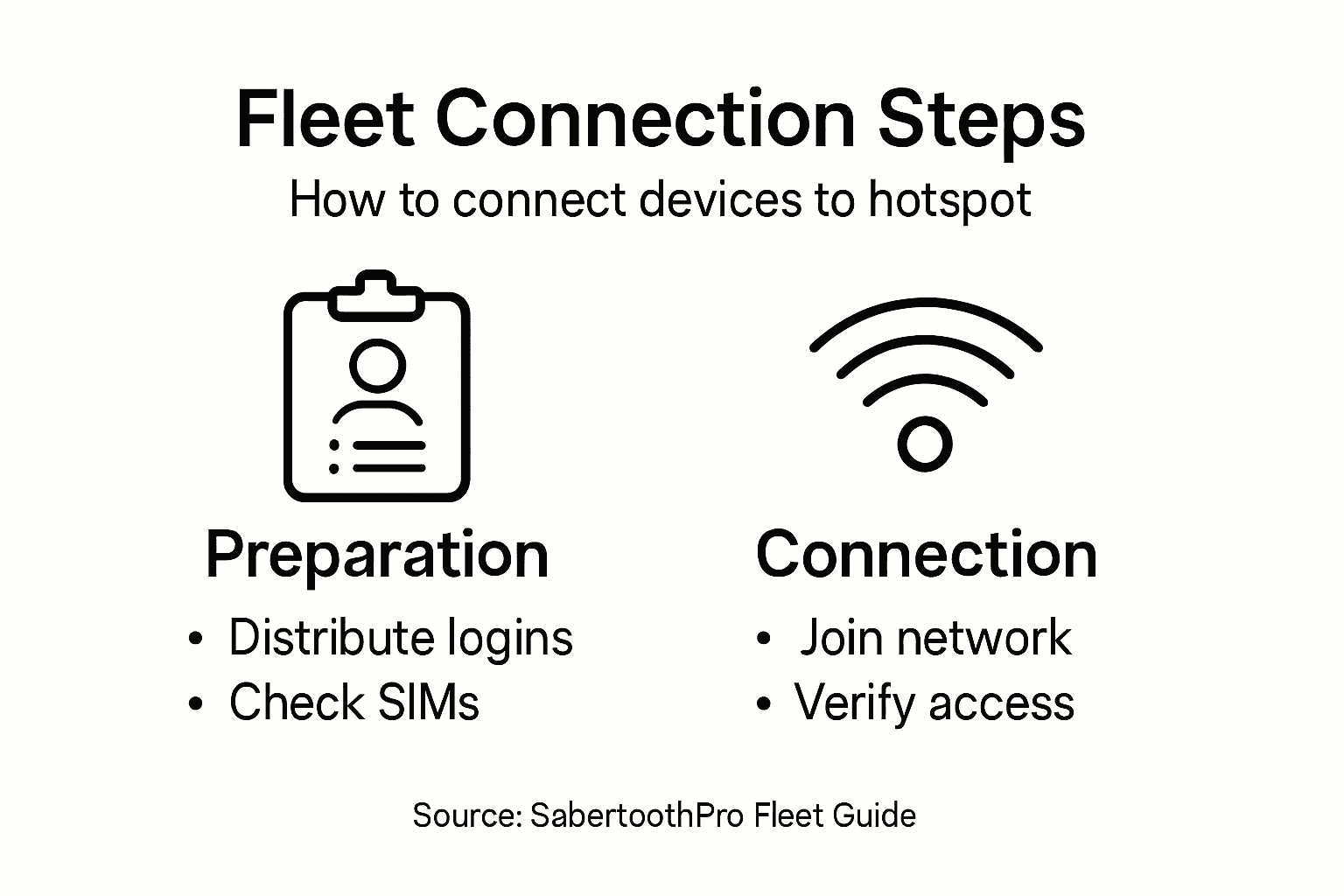 Fleet Connection Steps
How to connect devices to hotspot

Preparation
• Distribute logins
• Check SIMs

Connection
• Join network
• Verify access

Source: SabertoothPro Fleet Guide