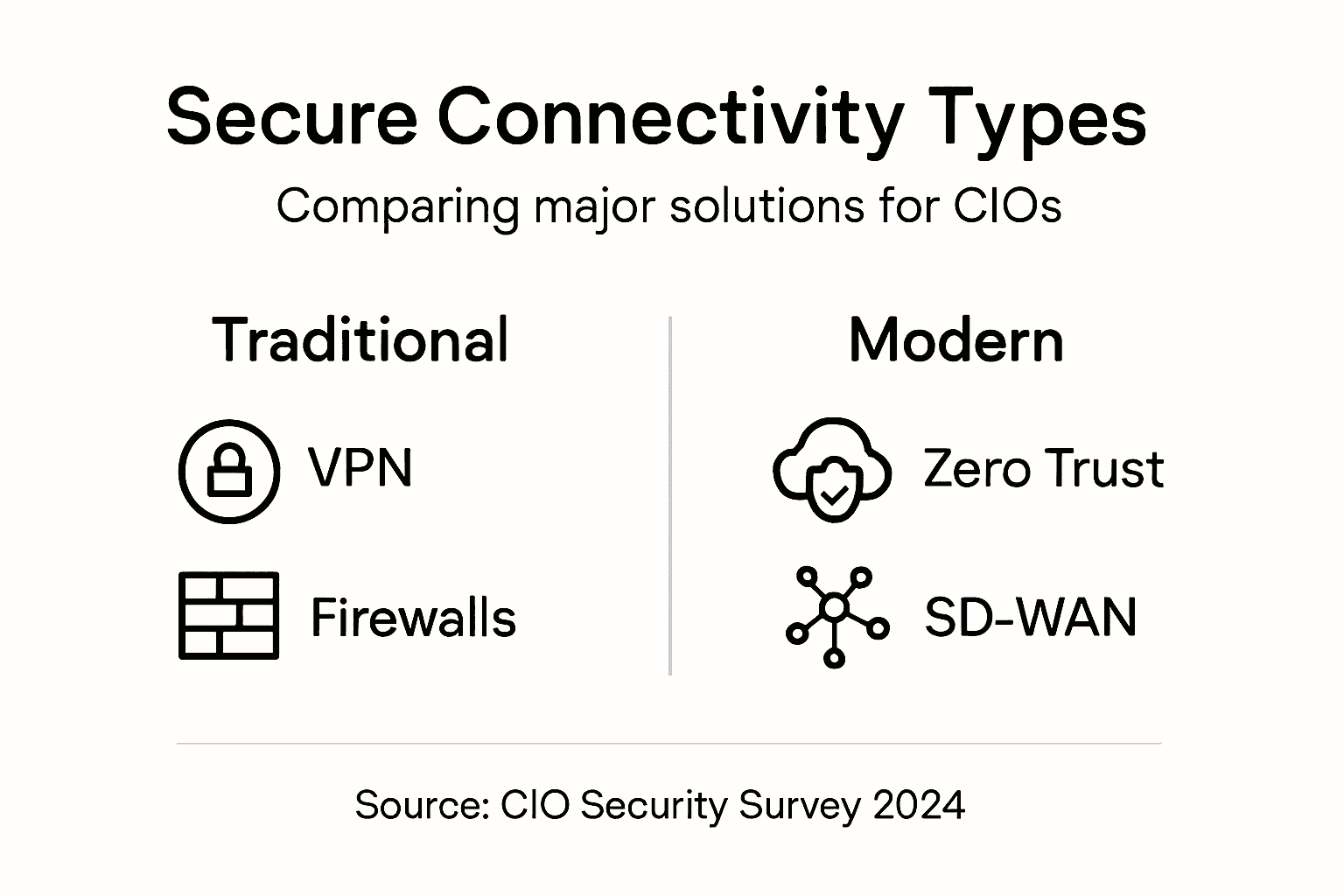 Secure Connectivity Types

Comparing major solutions for CIOs

Traditional

VPN

Firewalls

Modern

Zero Trust

SD-WAN

Source: CIO Security Survey 2024