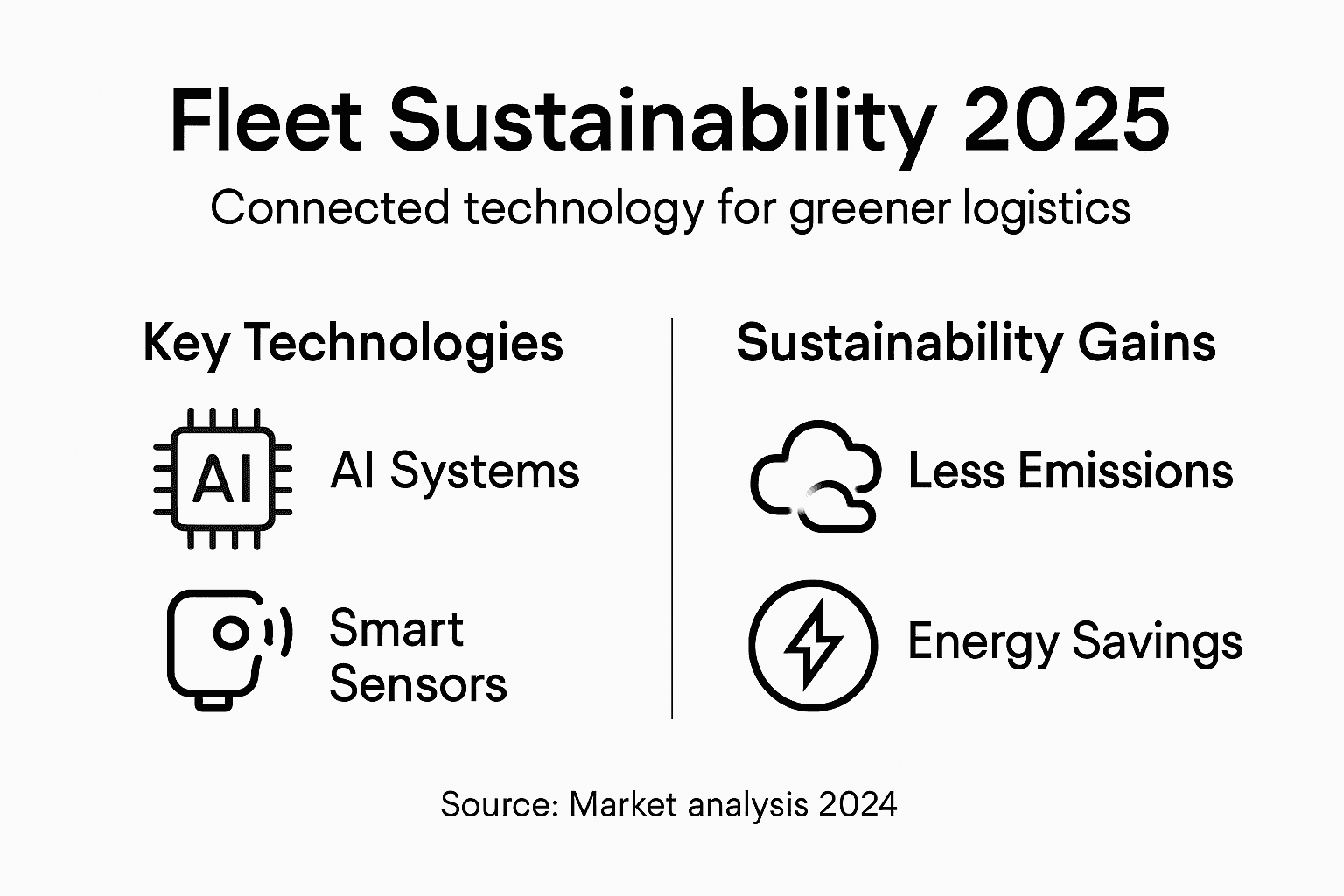 Fleet Sustainability 2025

Connected technology for greener logistics

Key Technologies

AI

AI Systems

Smart Sensors

Sustainability Gains

Less Emissions

Energy Savings

Source: Market analysis 2024