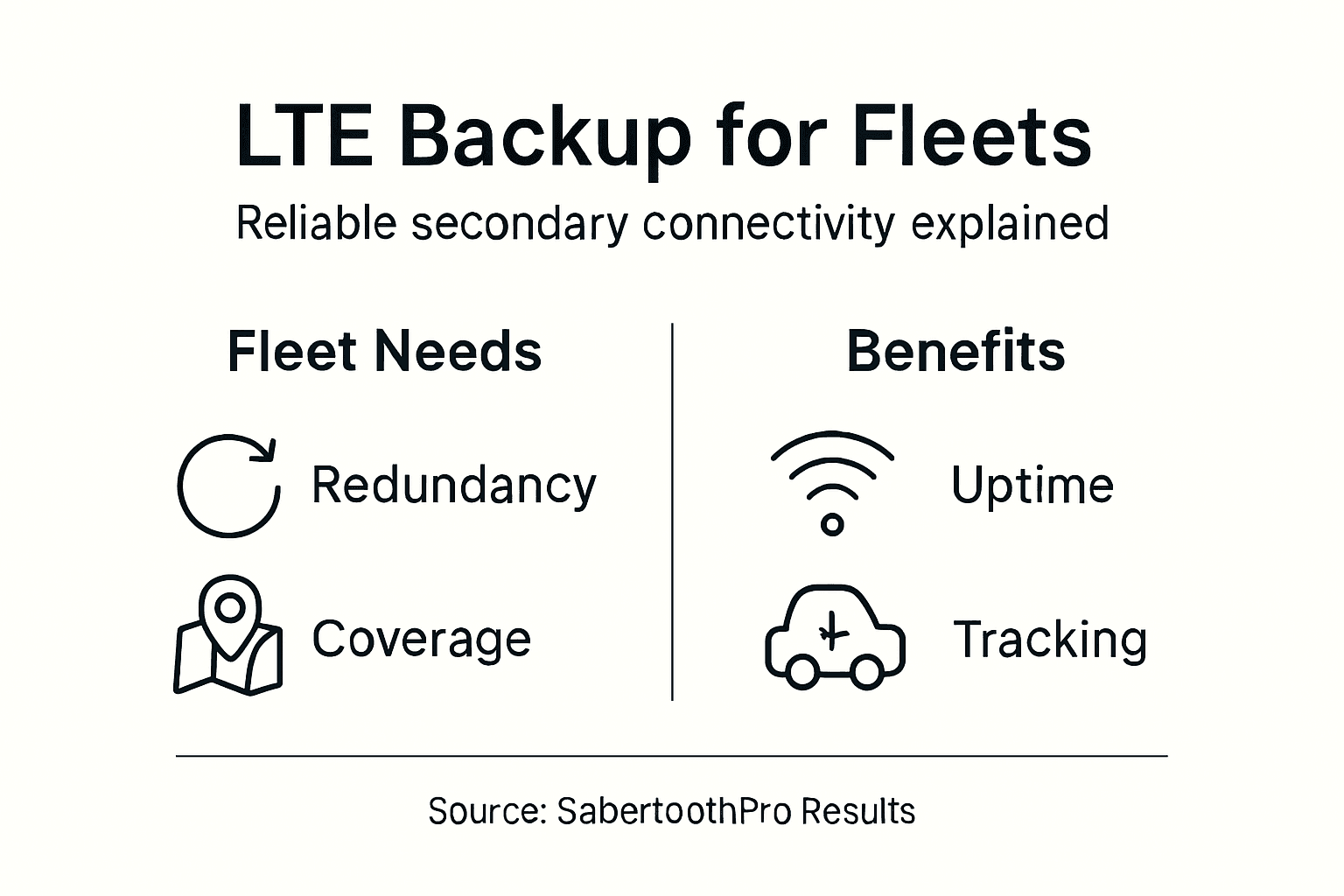 LTE Backup for Fleets

Reliable secondary connectivity explained

Fleet Needs

Redundancy

Coverage

Benefits

Uptime

Tracking

Source: SabertoothPro Results