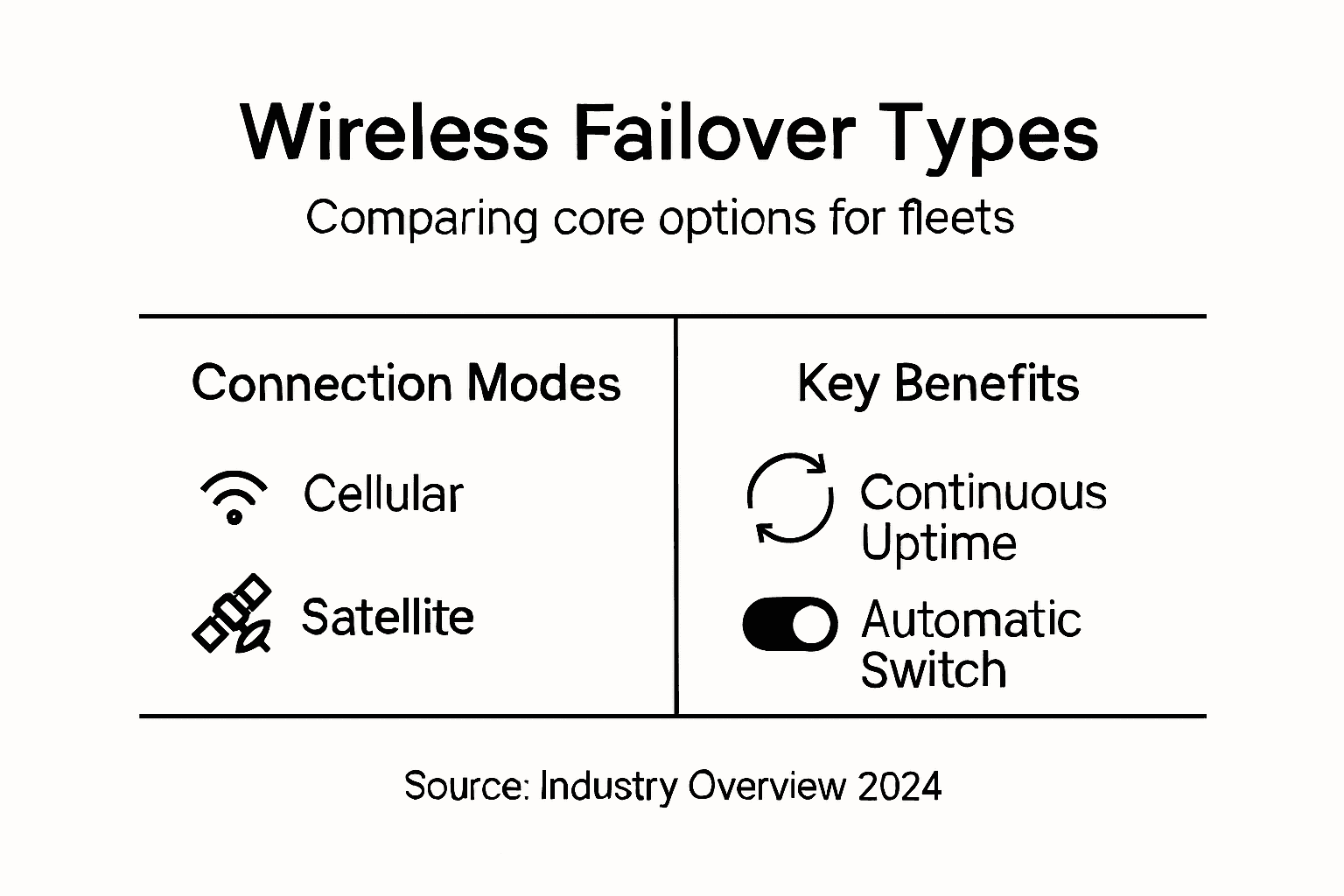 Wireless Failover Types

Comparing core options for fleets

Connection Modes

Cellular

Satellite

Key Benefits

Continuous Uptime

Automatic Switch

Source: Industry Overview 2024