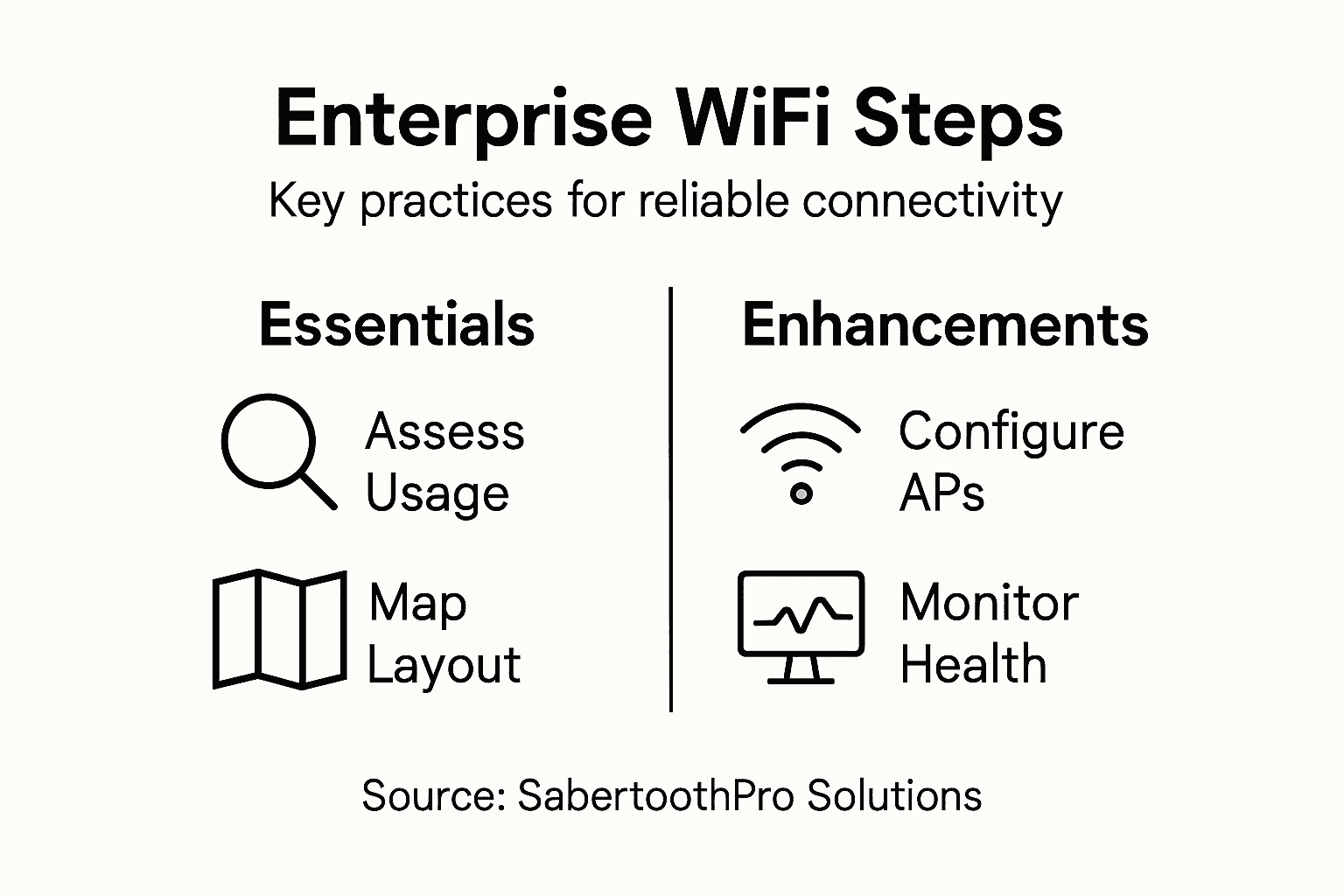 Enterprise WiFi Steps

Key practices for reliable connectivity

Essentials

Assess Usage

Map Layout

Enhancements

Configure APs

Monitor Health

Source: SabertoothPro Solutions