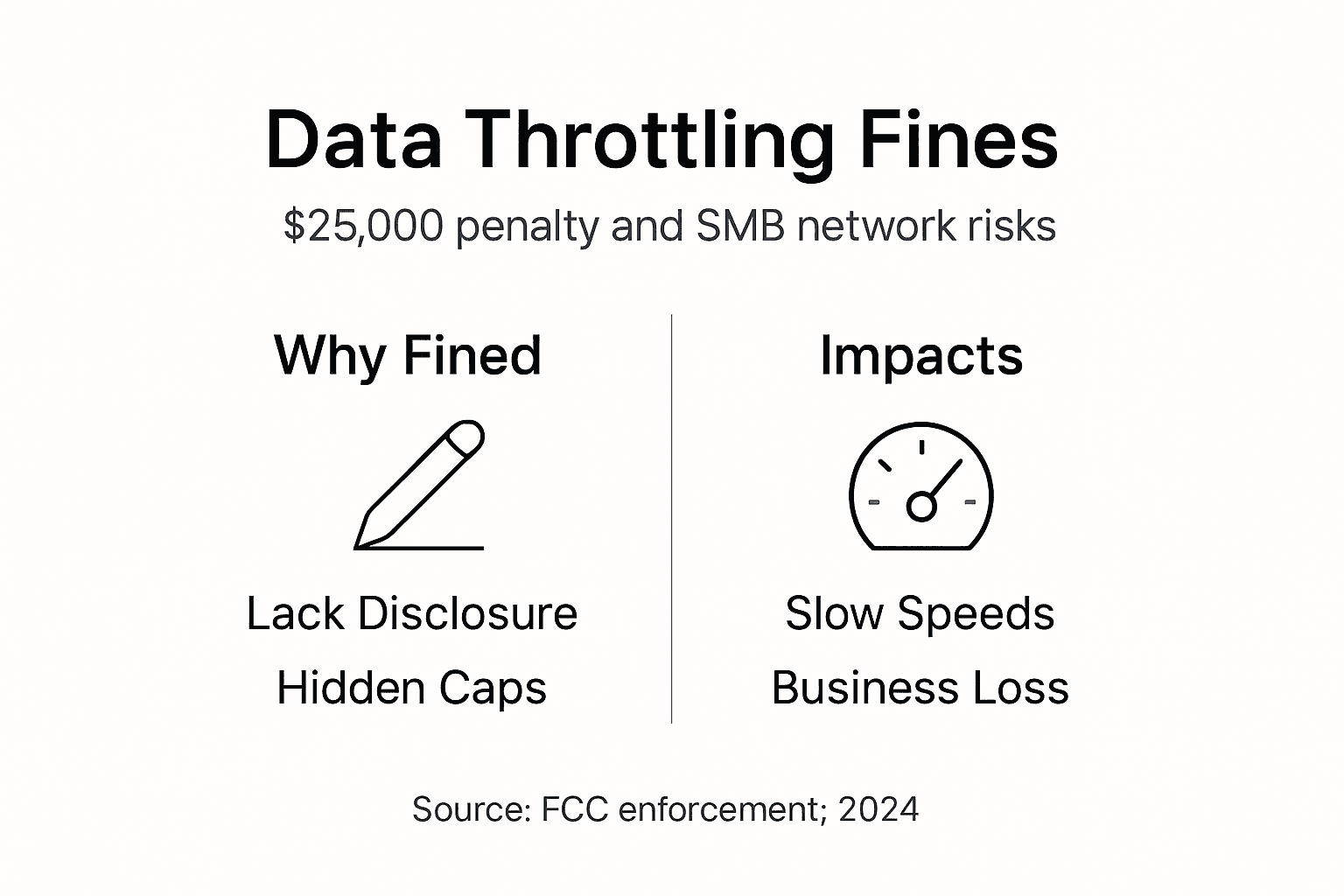 Data Throttling Fines

\$25,000 penalty and SMB network risks

Why Fined

Lack Disclosure

Hidden Caps

Impacts

Slow Speeds

Business Loss

Source: FCC enforcement; 2024