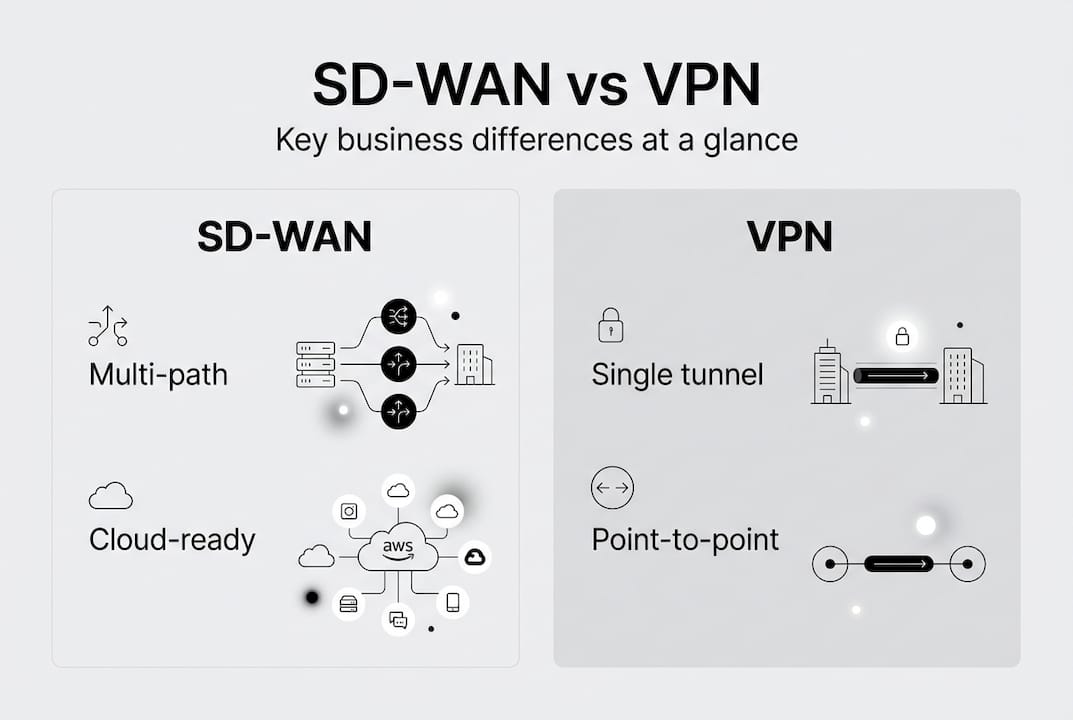 SD-WAN vs VPN
Key business differences at a glance

SD-WAN

Multi-path

Cloud-ready

aws

VPN

Single tunnel

Point-to-point