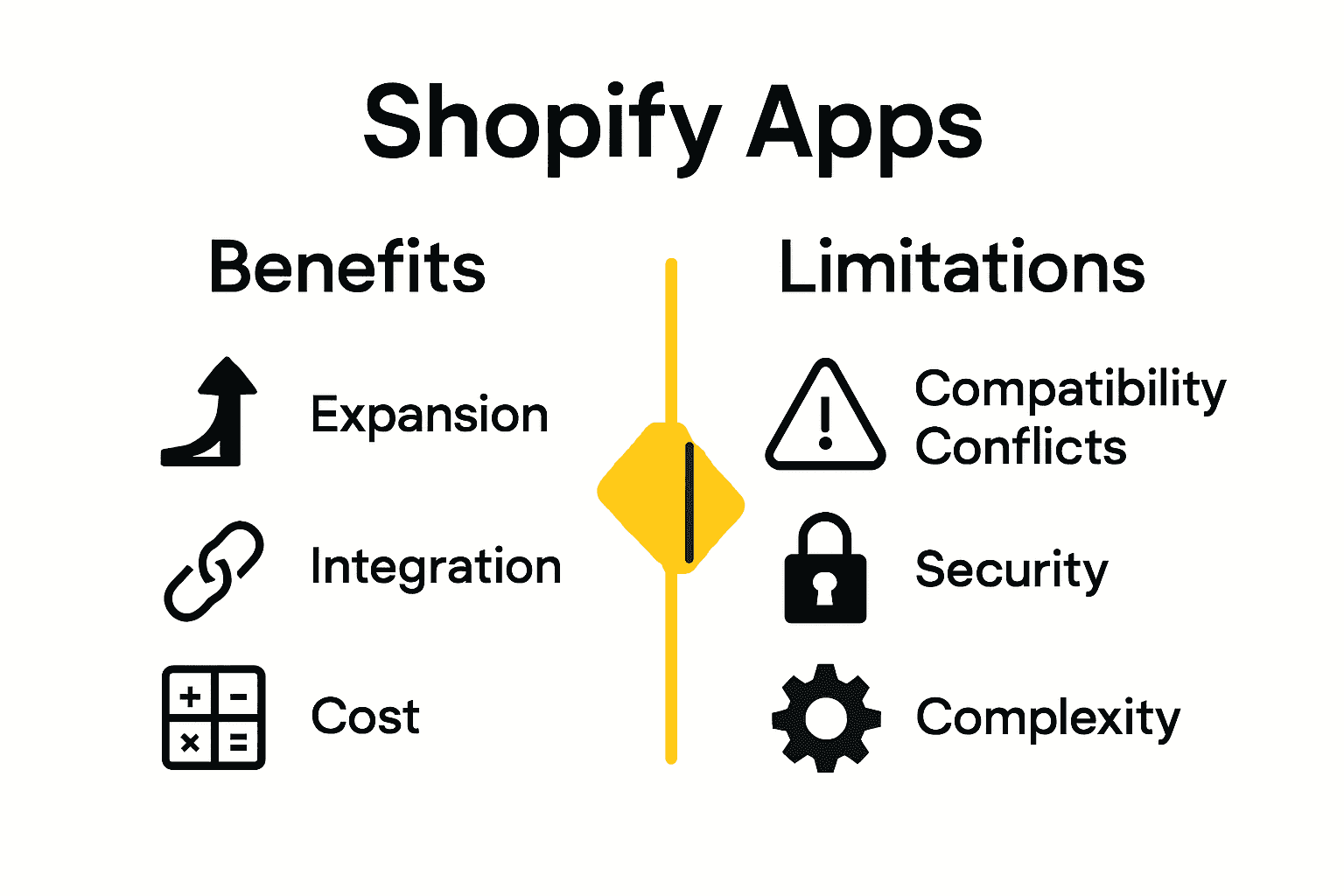 Shopify Apps

Benefits

Expansion

Integration

Cost

Limitations

Compatibility Conflicts

Security

Complexity