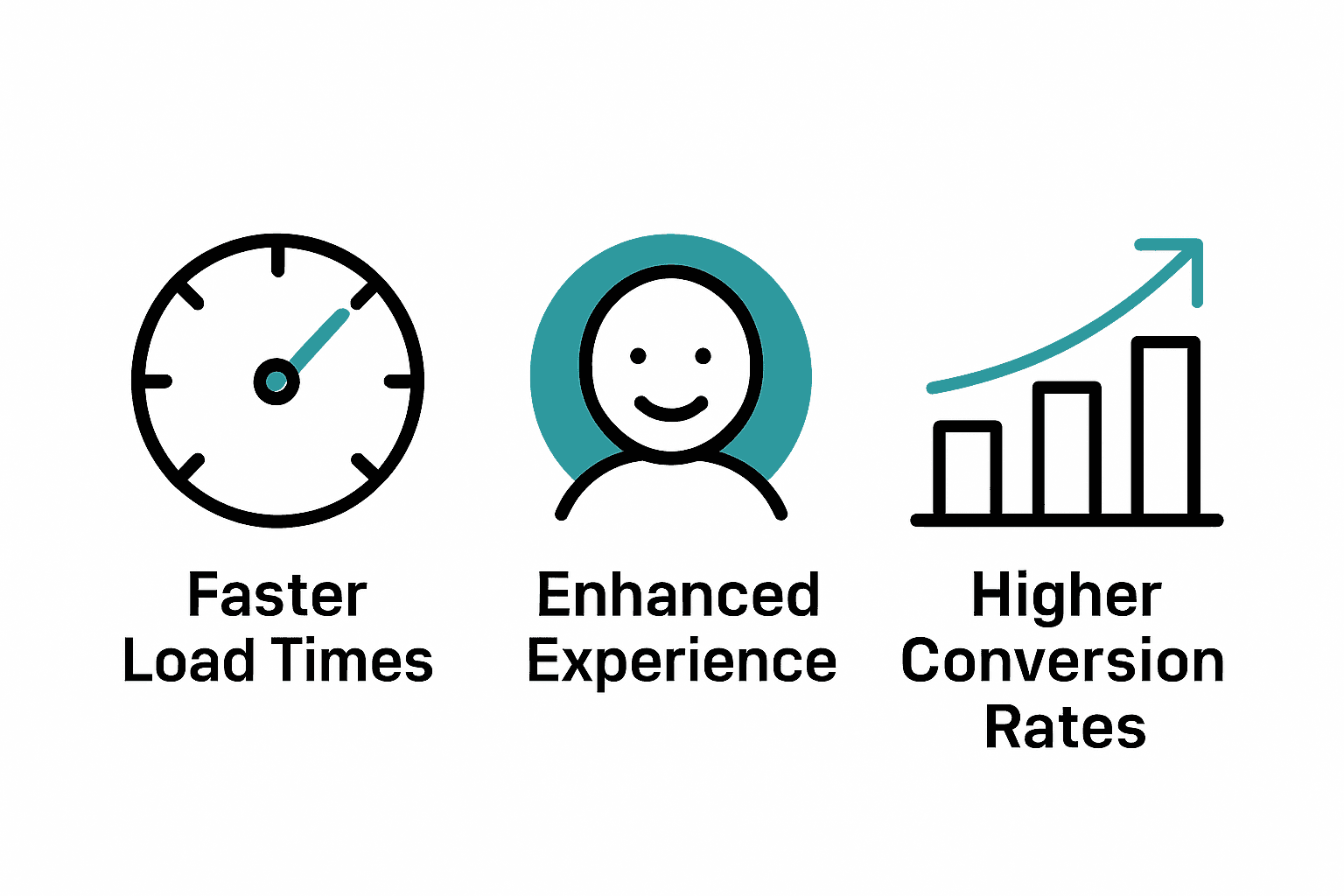 Faster Load Times

Enhanced Experience

Higher Conversion Rates