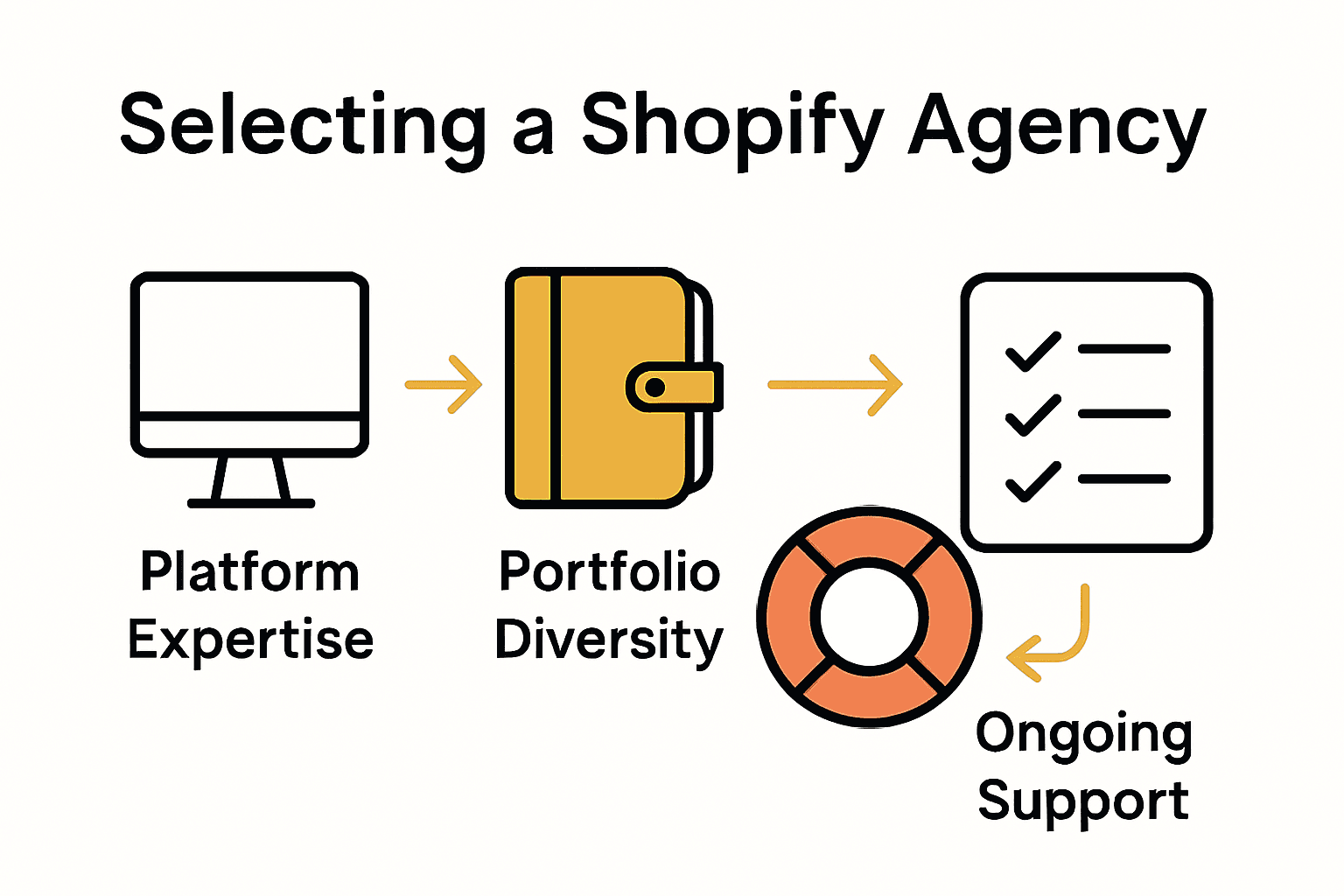 Selecting a Shopify Agency

Platform Expertise

Portfolio Diversity

Ongoing Support