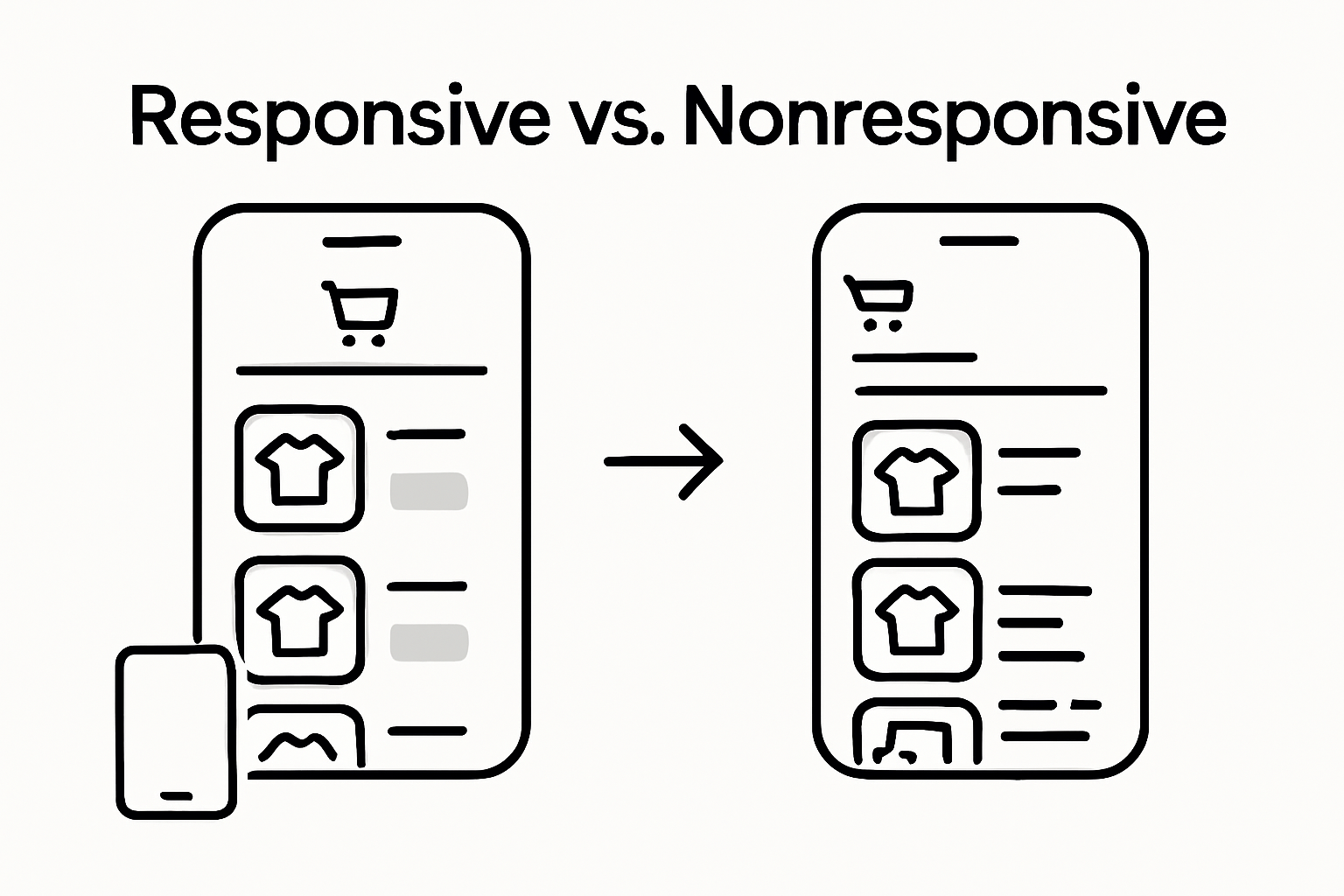 Responsive vs. Nonresponsive