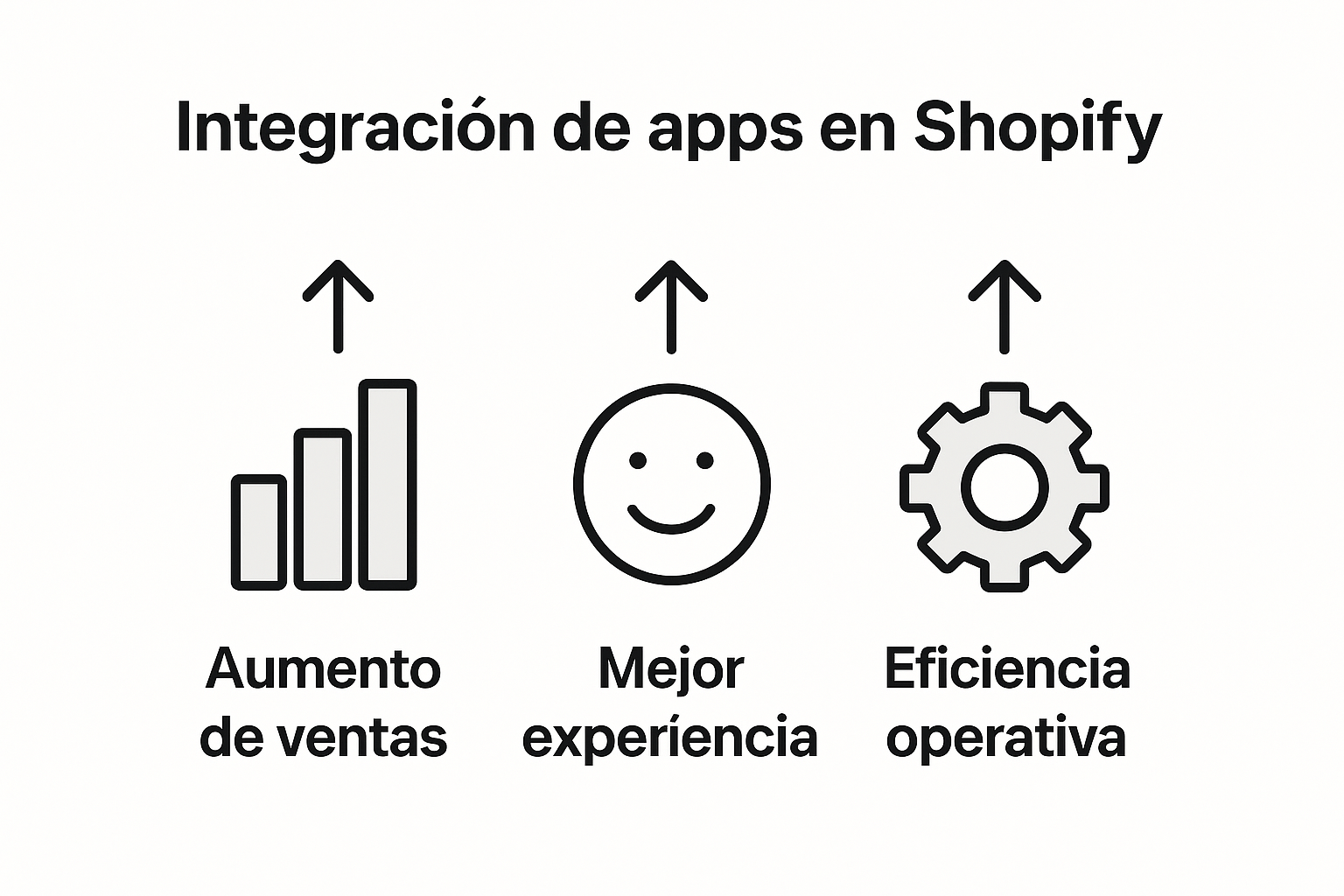 Integración de apps en Shopify

Aumento de ventas

Mejor experíencia

Eficiencia operativa