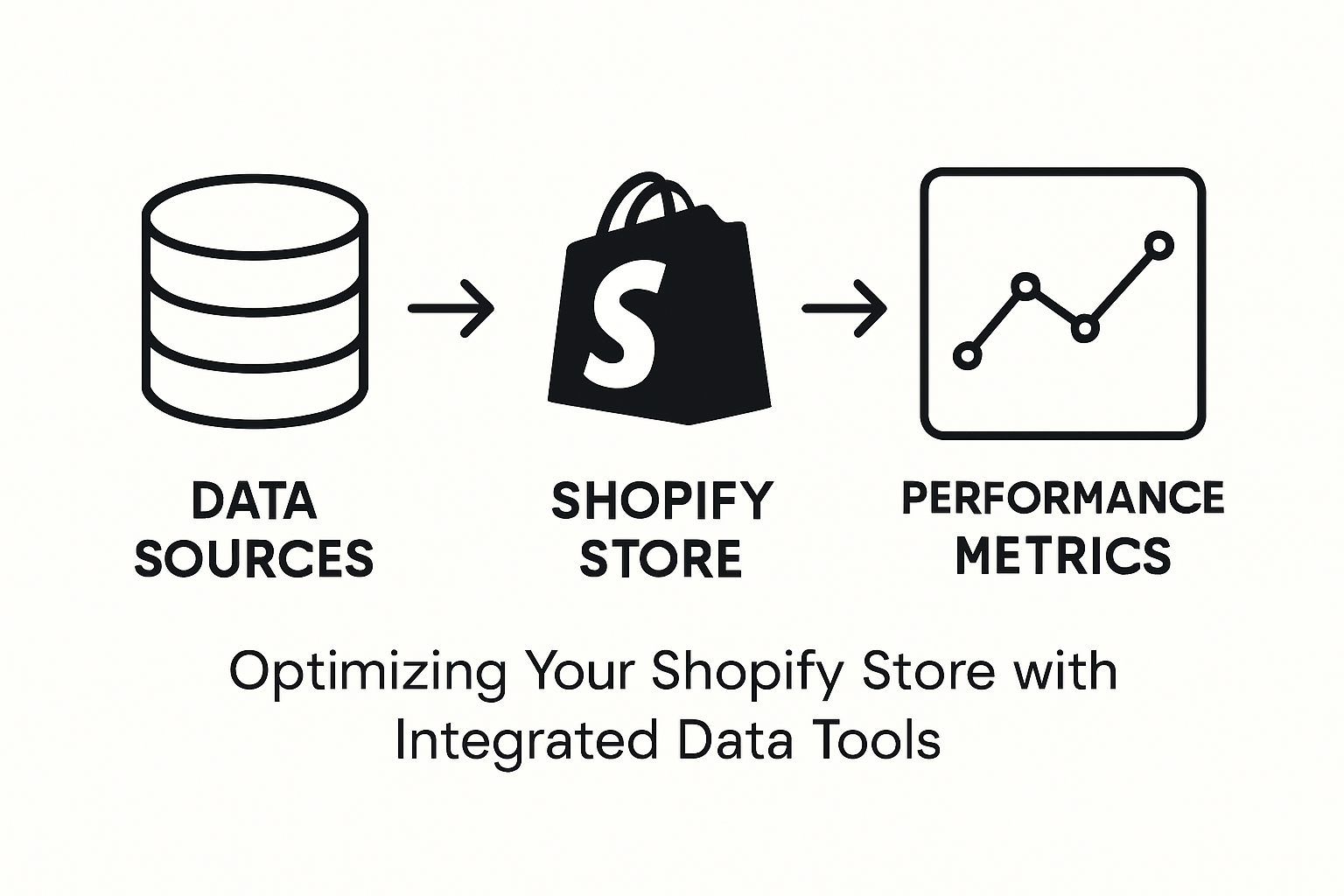 S

DATA SOURCES

SHOPIFY STORE

PERFORMANCE METRICS

Optimizing Your Shopify Store with Integrated Data Tools