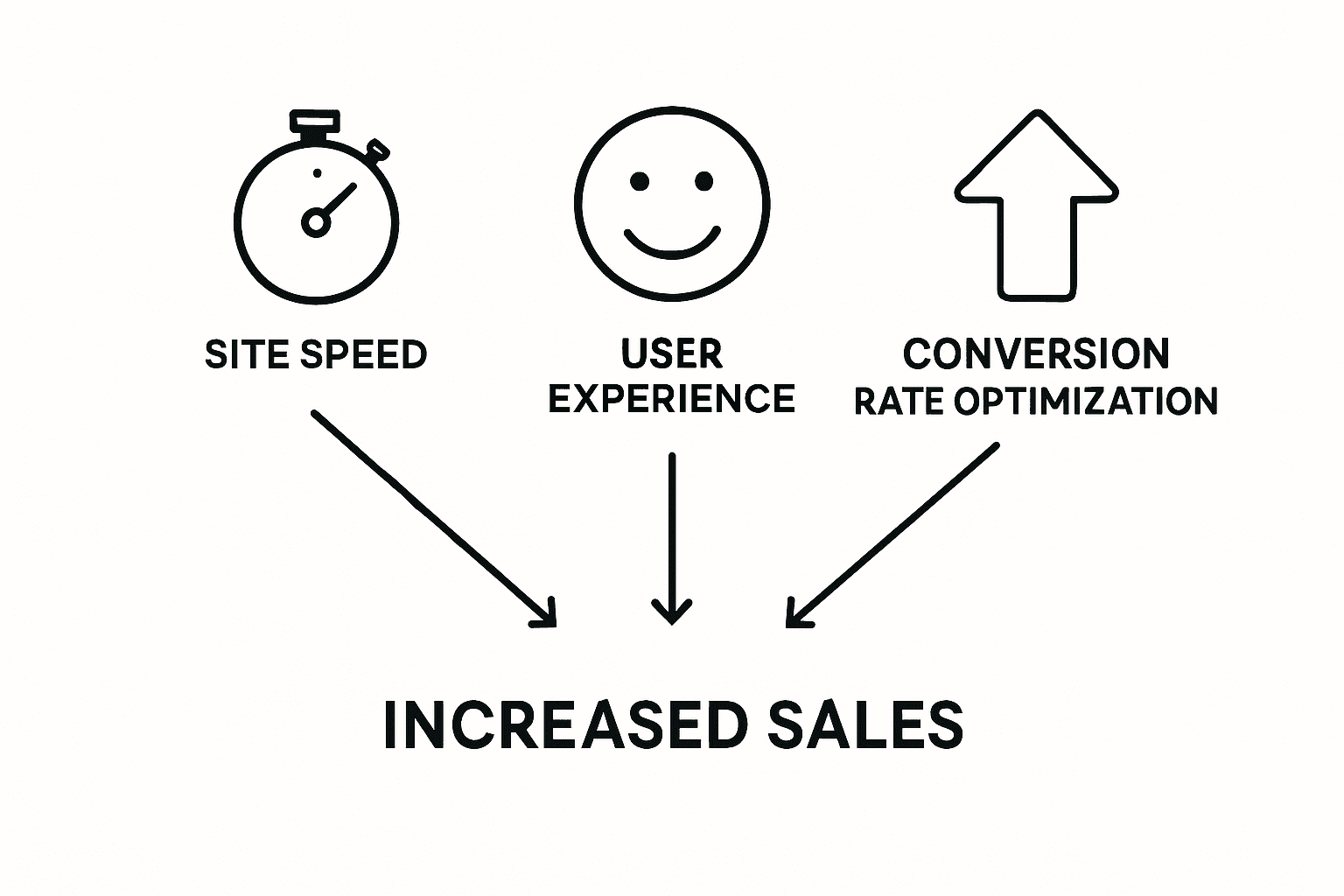 SITE SPEED

USER EXPERIENCE

CONVERSION RATE OPTIMIZATION

INCREASED SALES