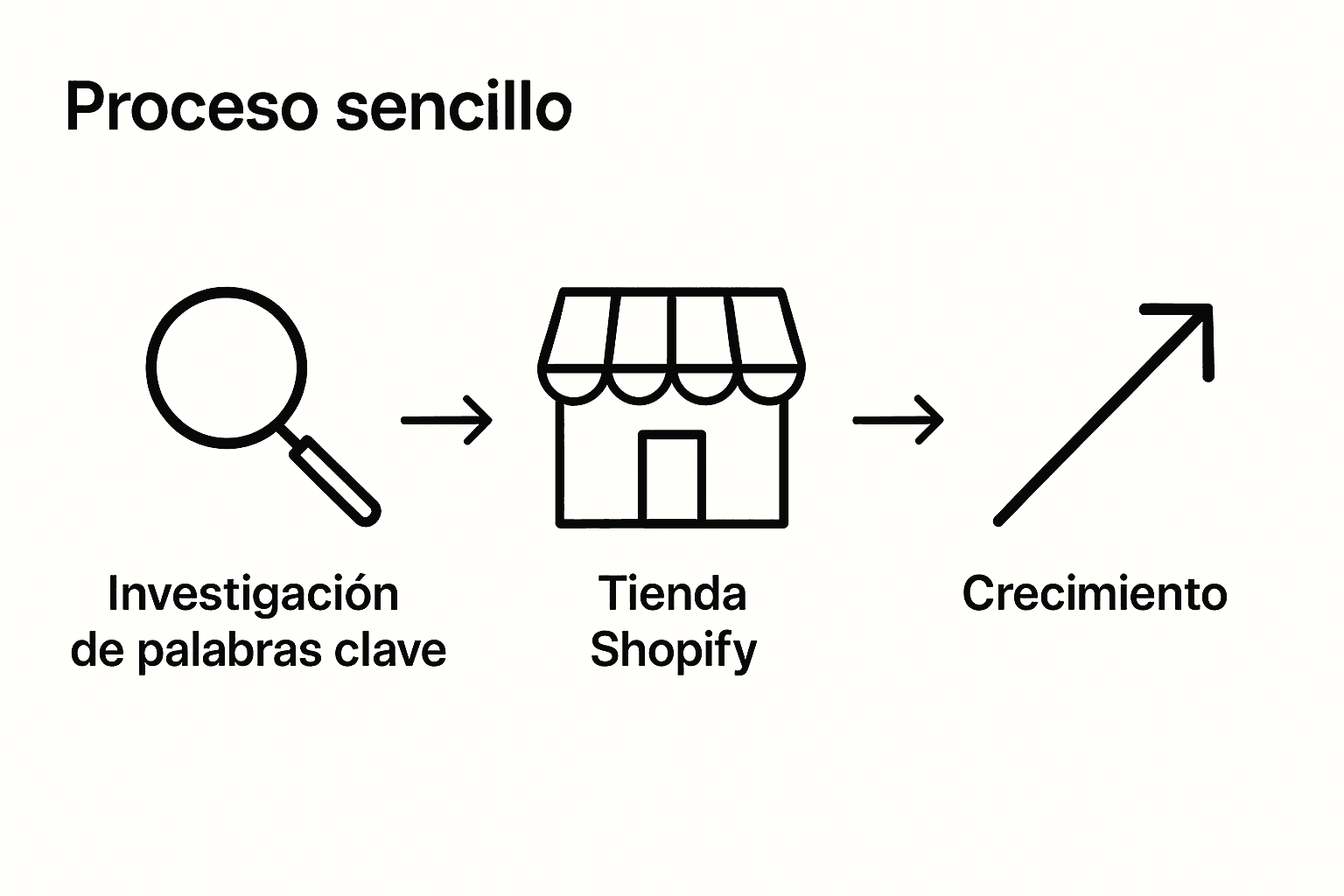 Proceso sencillo

Investigación de palabras clave

Tienda Shopify

Crecimiento