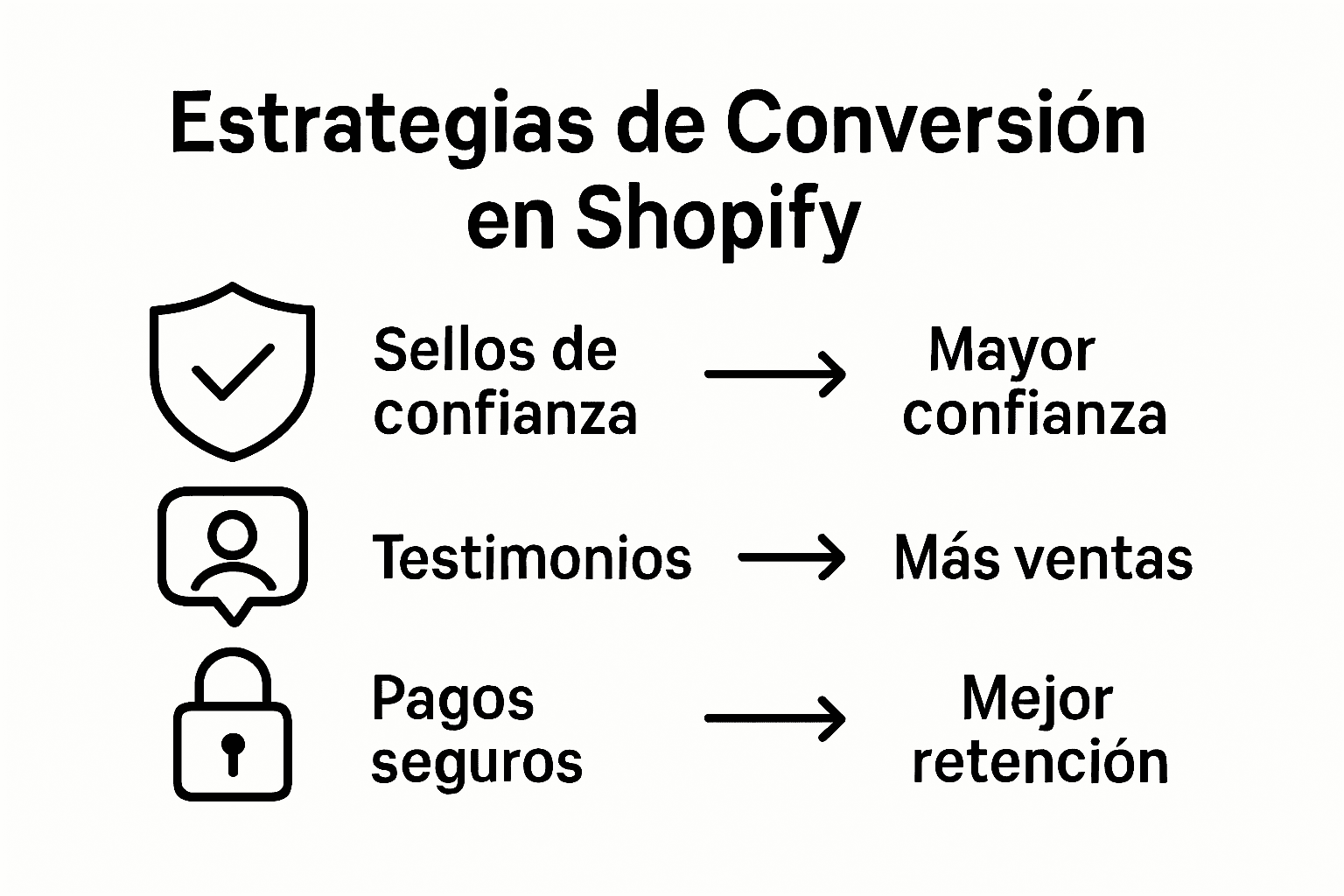 Estrategias de Conversión en Shopify

Sellos de confianza → Mayor confianza

Testimonios → Más ventas

Pagos seguros → Mejor retención